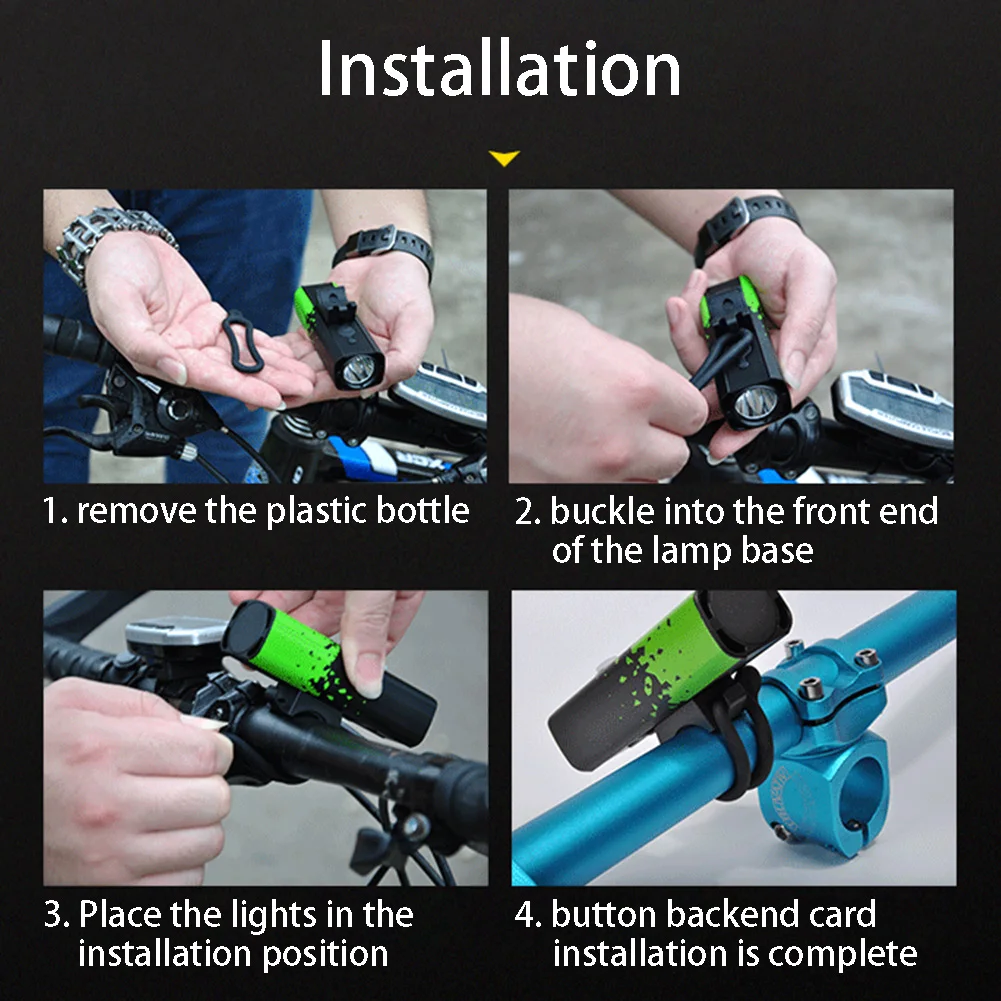 Installation

1. remove the plastic bottle

2. buckle into the front end of the lamp base

3. Place the lights in the installation position

4. button backend card installation is complete