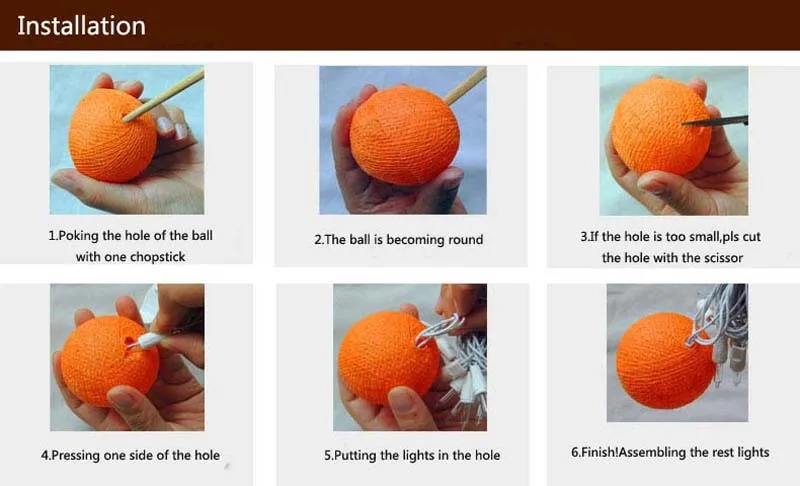 Installation

1.Poking the hole of the ball with one chopstick

2.The ball is becoming round

3.If the hole is too small,pls cut the hole with the scissor

4.Pressing one side of the hole

5.Putting the lights in the hole

6.Finish!Assembling the rest lights