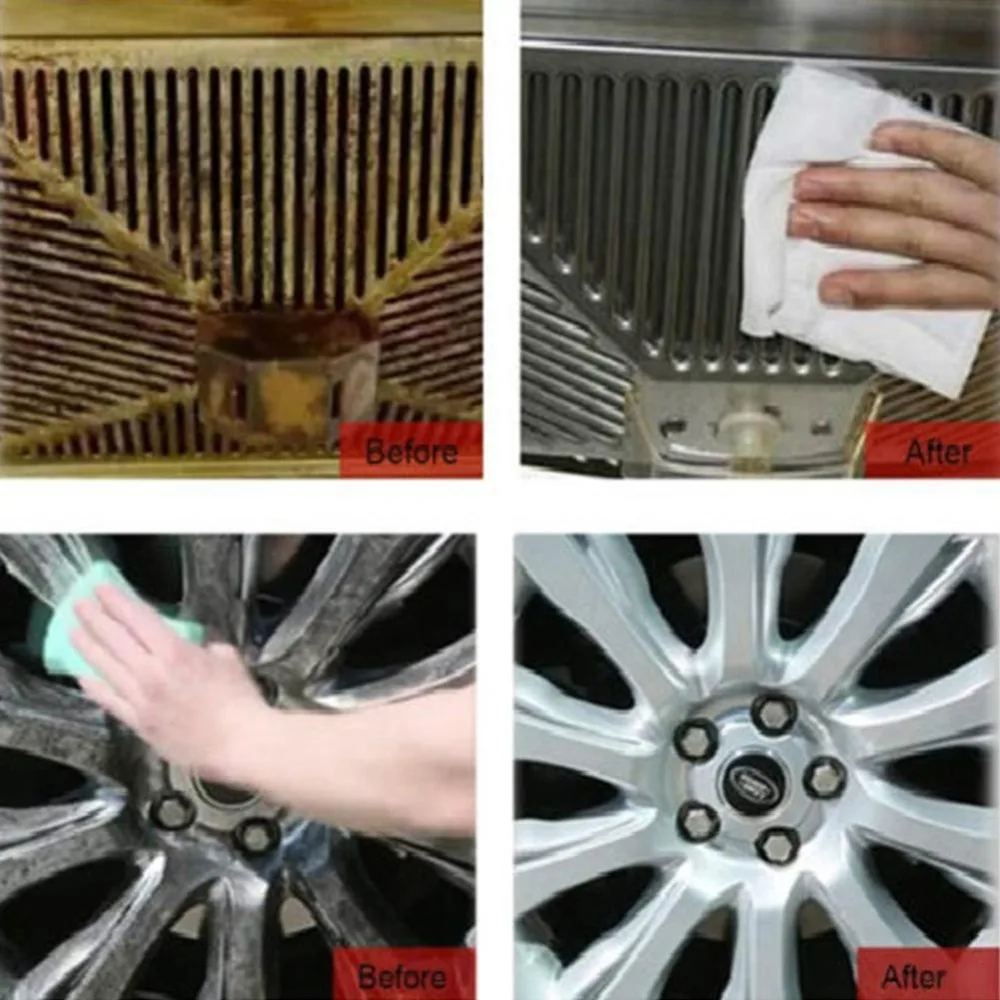 Before

After

Before

After