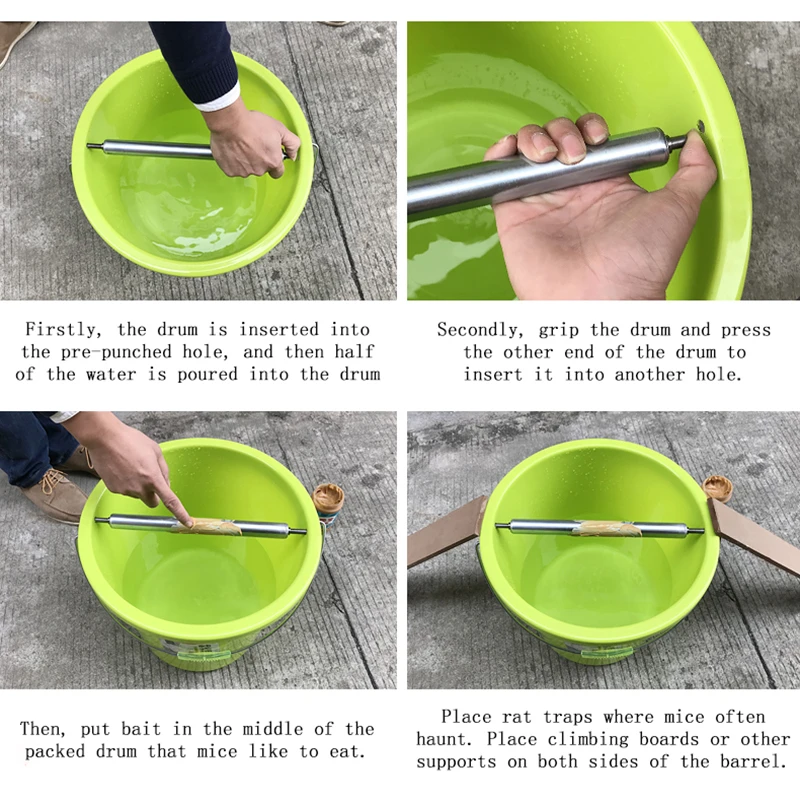 Firstly, the drum is inserted into the pre-punched hole, and then half of the water is poured into the drum

Secondly, grip the drum and press the other end of the drum to insert it into another hole.

Then, put bait in the middle of the packed drum that mice like to eat.

Place rat traps where mice often haunt. Place climbing boards or other supports on both sides of the barrel.