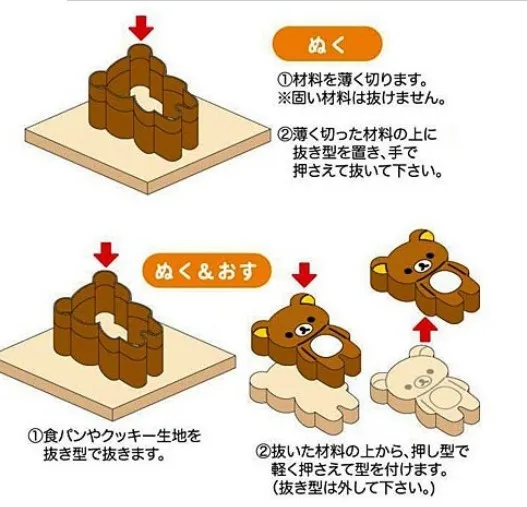 ぬく

①材料を薄く切ります。
※固い材料は抜けません。

②薄く切った材料の上に抜き型を置き、手で押さえて抜いて下さい。

ぬく＆おす

①食パンやクッキー生地を抜き型で抜きます。

②抜いた材料の上から、押し型で軽く押さえて型を付けます。
（抜き型は外して下さい。）