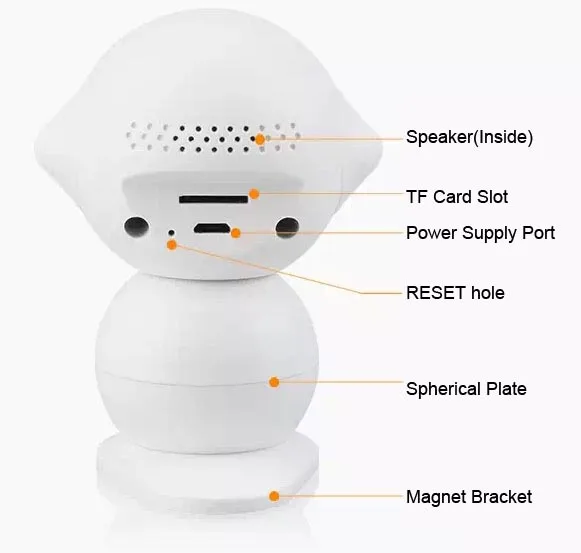 Speaker(Inside)

TF Card Slot

Power Supply Port

RESET hole

Spherical Plate

Magnet Bracket