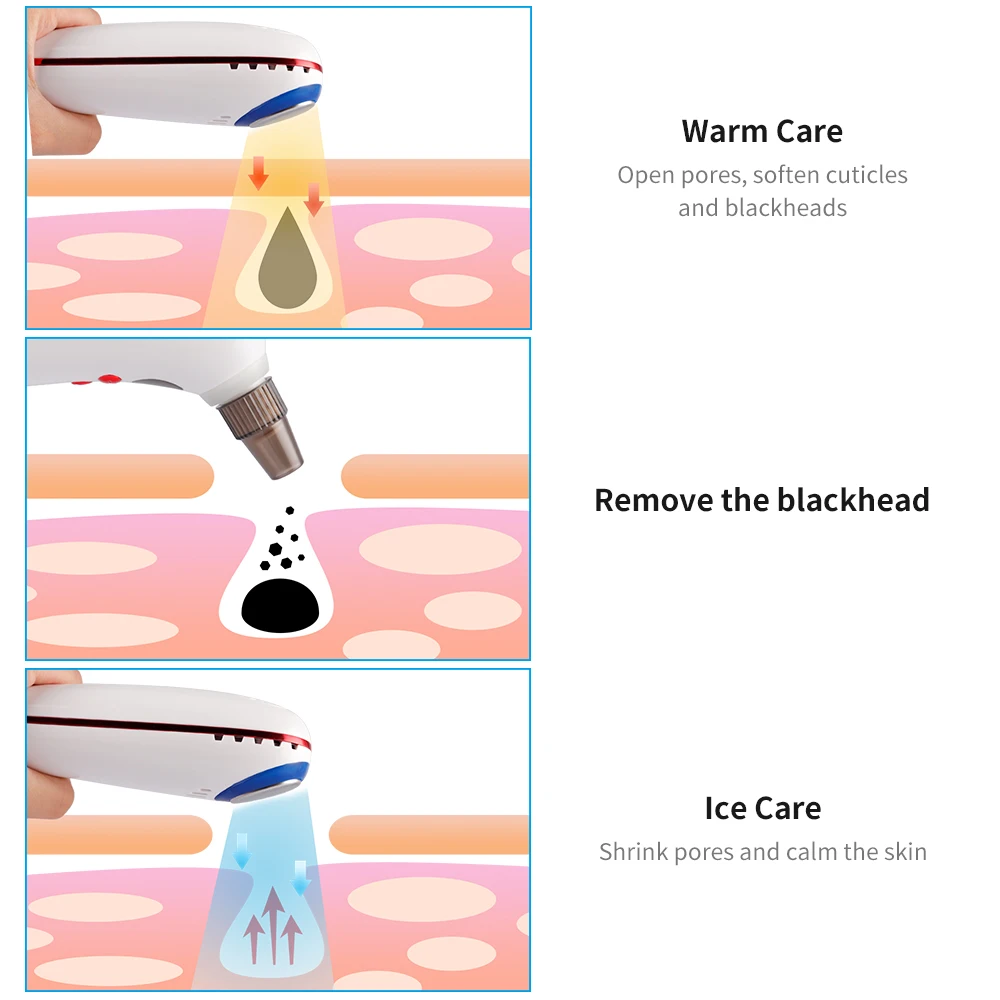 Warm Care
Open pores, soften cuticles and blackheads

Remove the blackhead

Ice Care
Shrink pores and calm the skin