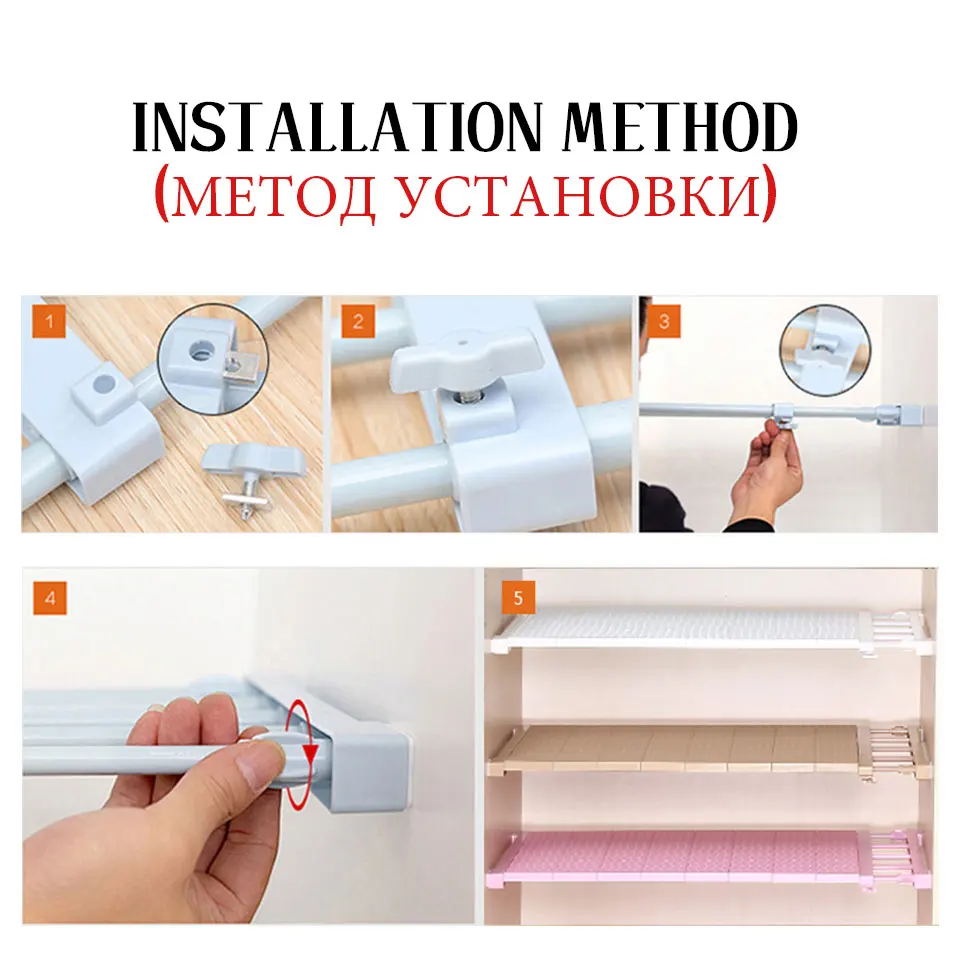 INSTALLATION METHOD
(МЕТОД УСТАНОВКИ)

1

2

3

4

5