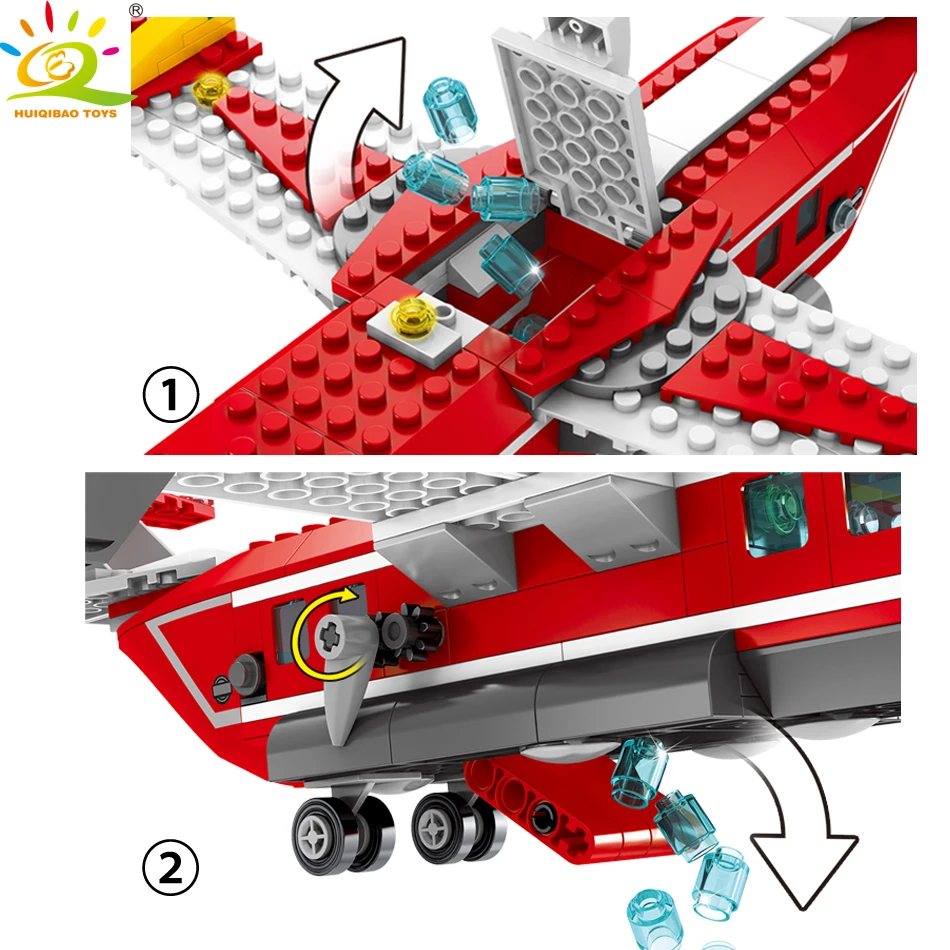 ®
HUIQIBAO TOYS

①

②