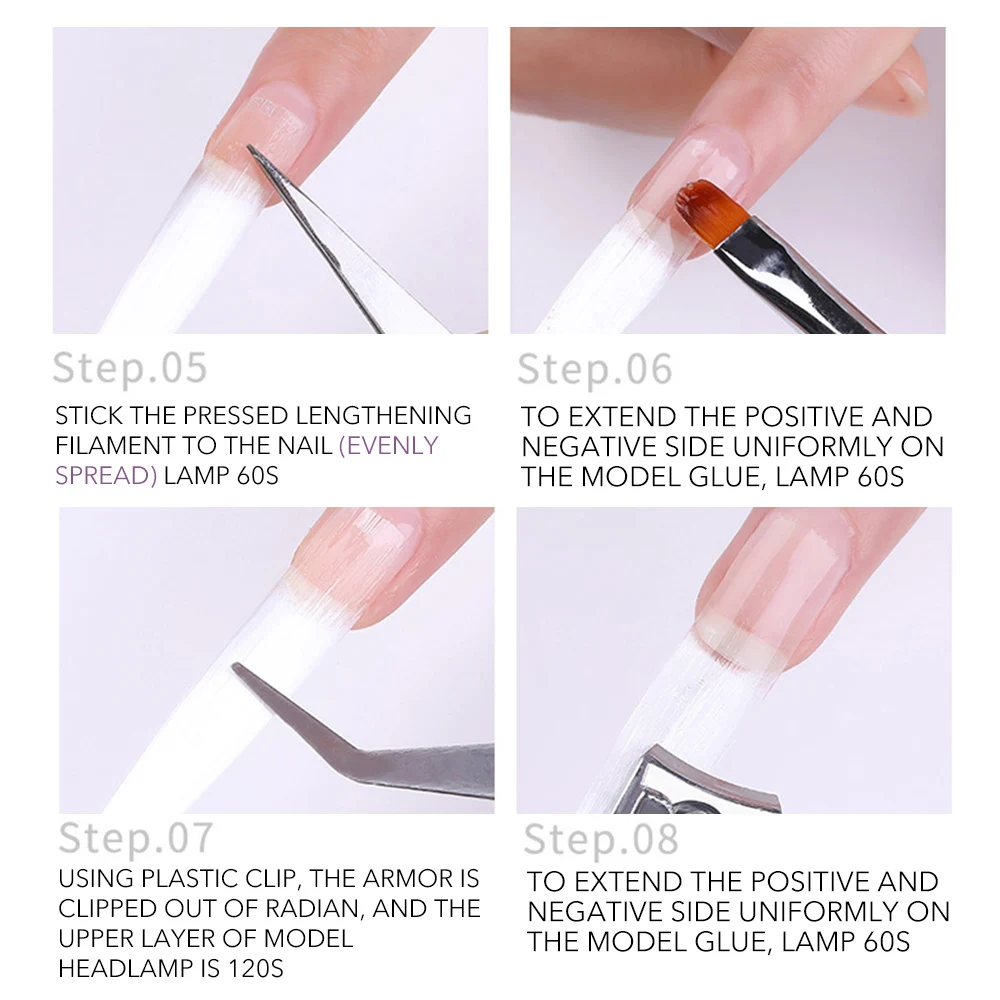 Step.05

STICK THE PRESSED LENGTHENING FILAMENT TO THE NAIL (EVENLY SPREAD) LAMP 60S

Step.06

TO EXTEND THE POSITIVE AND NEGATIVE SIDE UNIFORMLY ON THE MODEL GLUE, LAMP 60S

Step.07

USING PLASTIC CLIP, THE ARMOR IS CLIPPED OUT OF RADIAN, AND THE UPPER LAYER OF MODEL HEADLAMP IS 120S

Step.08

TO EXTEND THE POSITIVE AND NEGATIVE SIDE UNIFORMLY ON THE MODEL GLUE, LAMP 60S