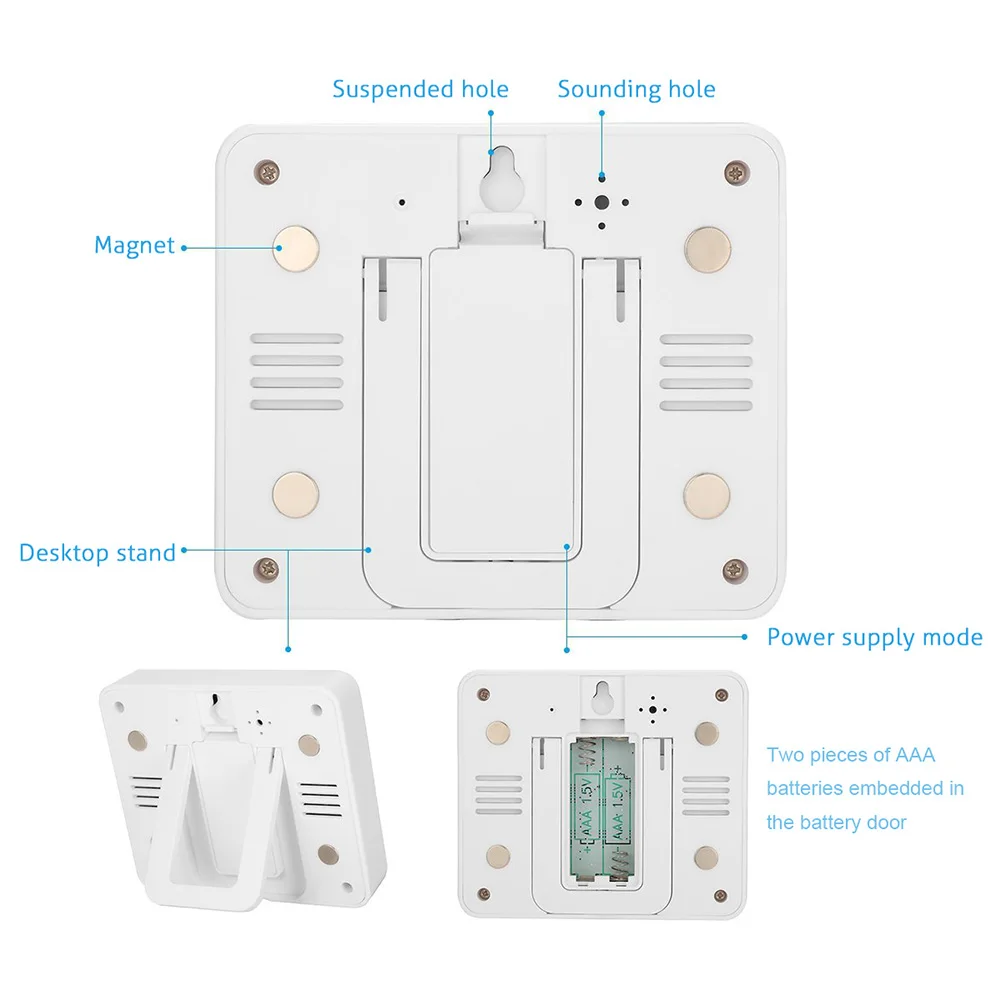 Suspended hole
Sounding hole
Magnet
Desktop stand
Power supply mode

AAA 1.5V
AAA 1.5V

Two pieces of AAA batteries embedded in the battery door