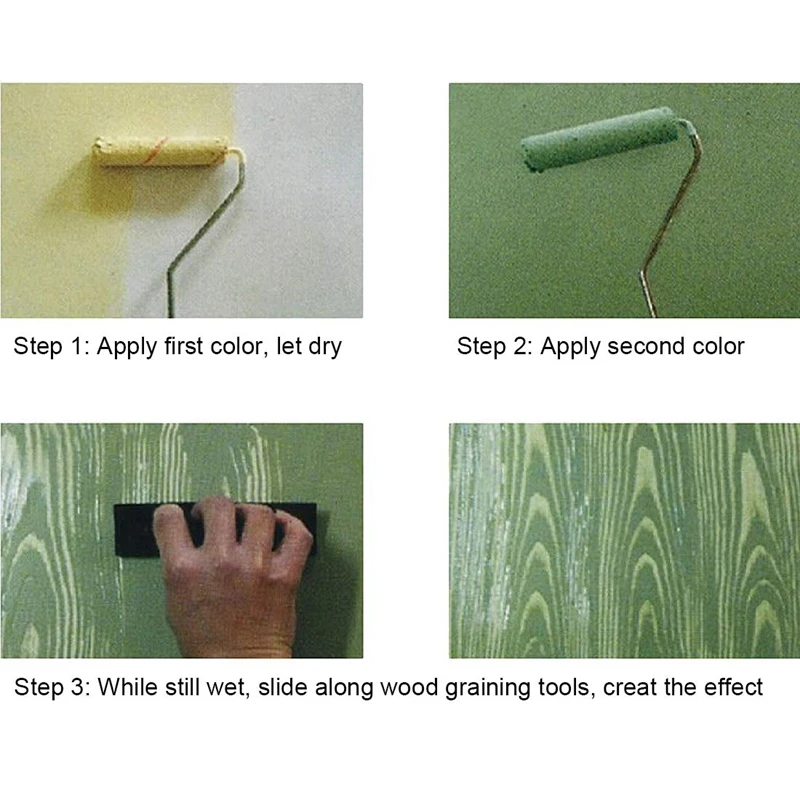 Step 1: Apply first color, let dry

Step 2: Apply second color

Step 3: While still wet, slide along wood graining tools, creat the effect