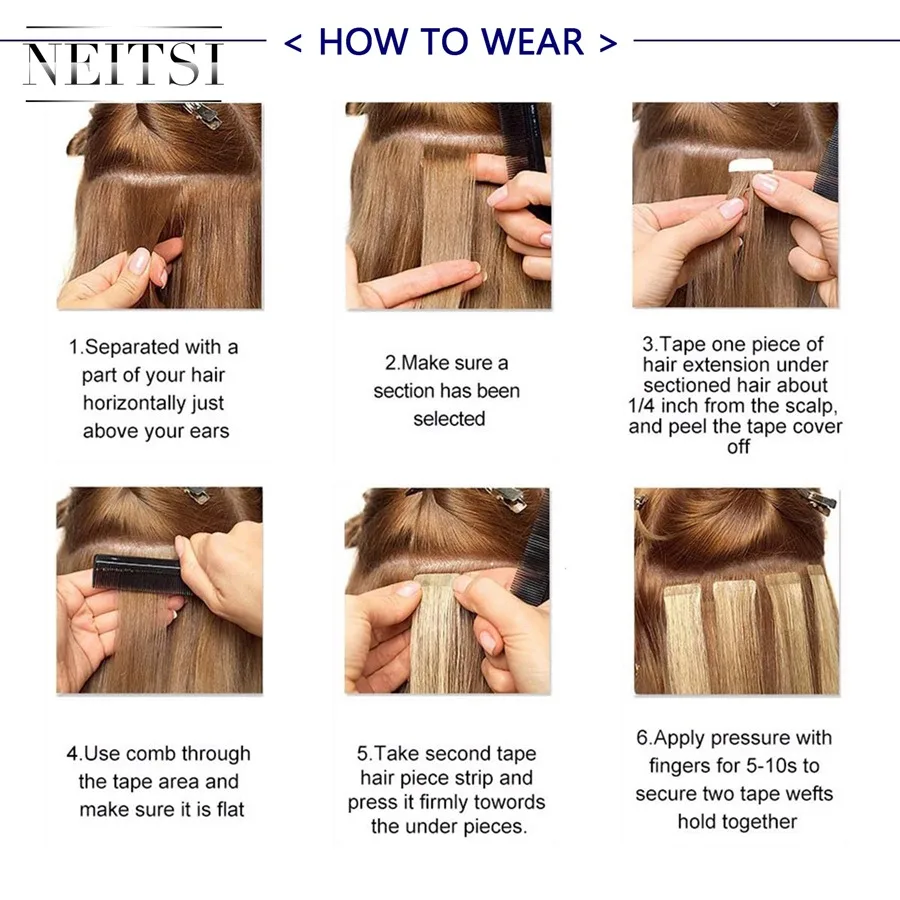 NEITSI

< HOW TO WEAR >

1.Separated with a part of your hair horizontally just above your ears

2.Make sure a section has been selected

3.Tape one piece of hair extension under sectioned hair about 1/4 inch from the scalp, and peel the tape cover off

4.Use comb through the tape area and make sure it is flat

5.Take second tape hair piece strip and press it firmly towords the under pieces.

6.Apply pressure with fingers for 5-10s to secure two tape wefts hold together