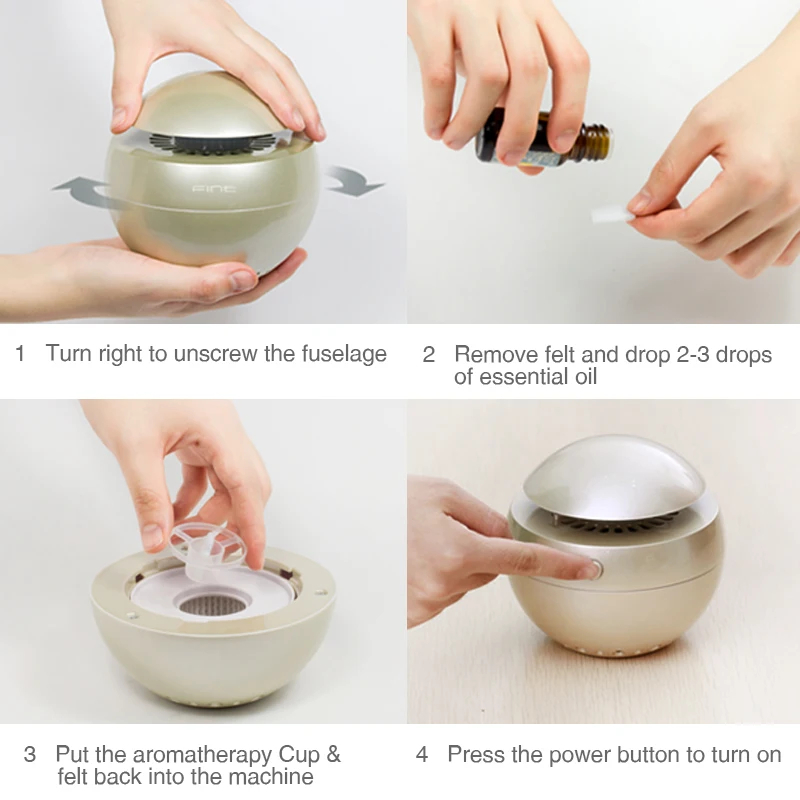 FINE

1 Turn right to unscrew the fuselage

2 Remove felt and drop 2-3 drops of essential oil

3 Put the aromatherapy Cup & felt back into the machine

4 Press the power button to turn on