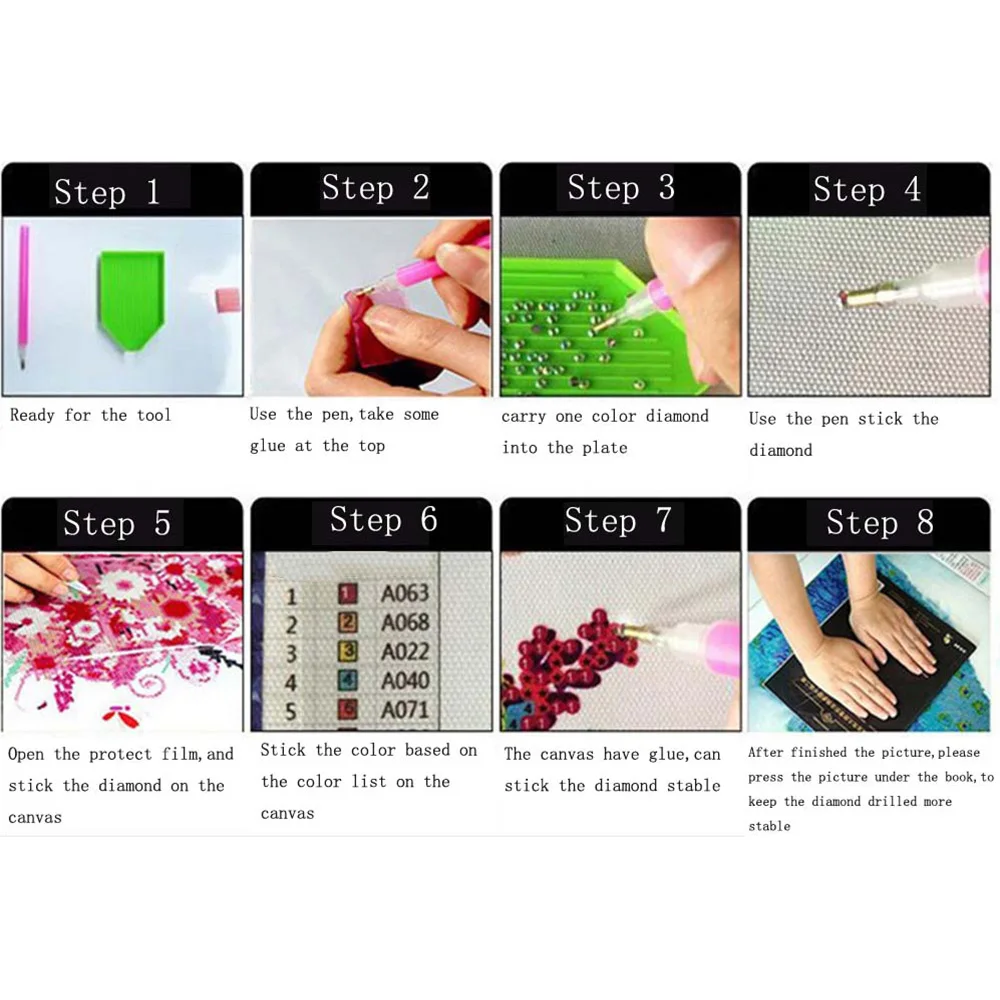 Step 1

Ready for the tool

Step 2

Use the pen, take some glue at the top

Step 3

carry one color diamond into the plate

Step 4

Use the pen stick the diamond

Step 5

Open the protect film, and stick the diamond on the canvas

Step 6

| 1 | 1 | A063 |
|---|---|---|
| 2 | 2 | A068 |
| 3 | 3 | A022 |
| 4 | 4 | A040 |
| 5 | 5 | A071 |

Stick the color based on the color list on the canvas

Step 7

The canvas have glue, can stick the diamond stable

Step 8

After finished the picture, please press the picture under the book, to keep the diamond drilled more stable