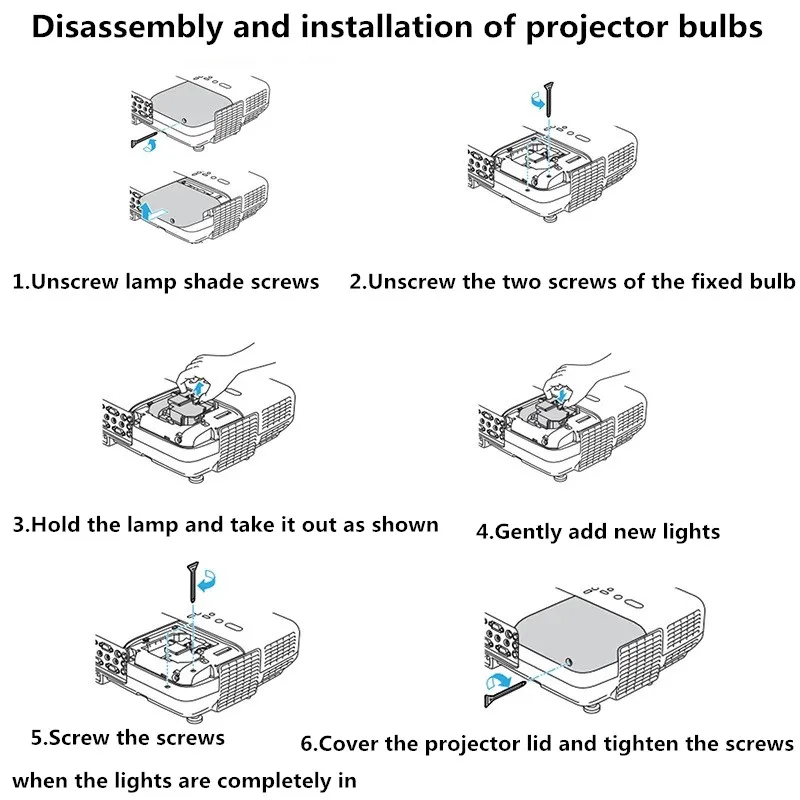 Disassembly and installation of projector bulbs

1.Unscrew lamp shade screws

2.Unscrew the two screws of the fixed bulb

3.Hold the lamp and take it out as shown

4.Gently add new lights

5.Screw the screws when the lights are completely in

6.Cover the projector lid and tighten the screws