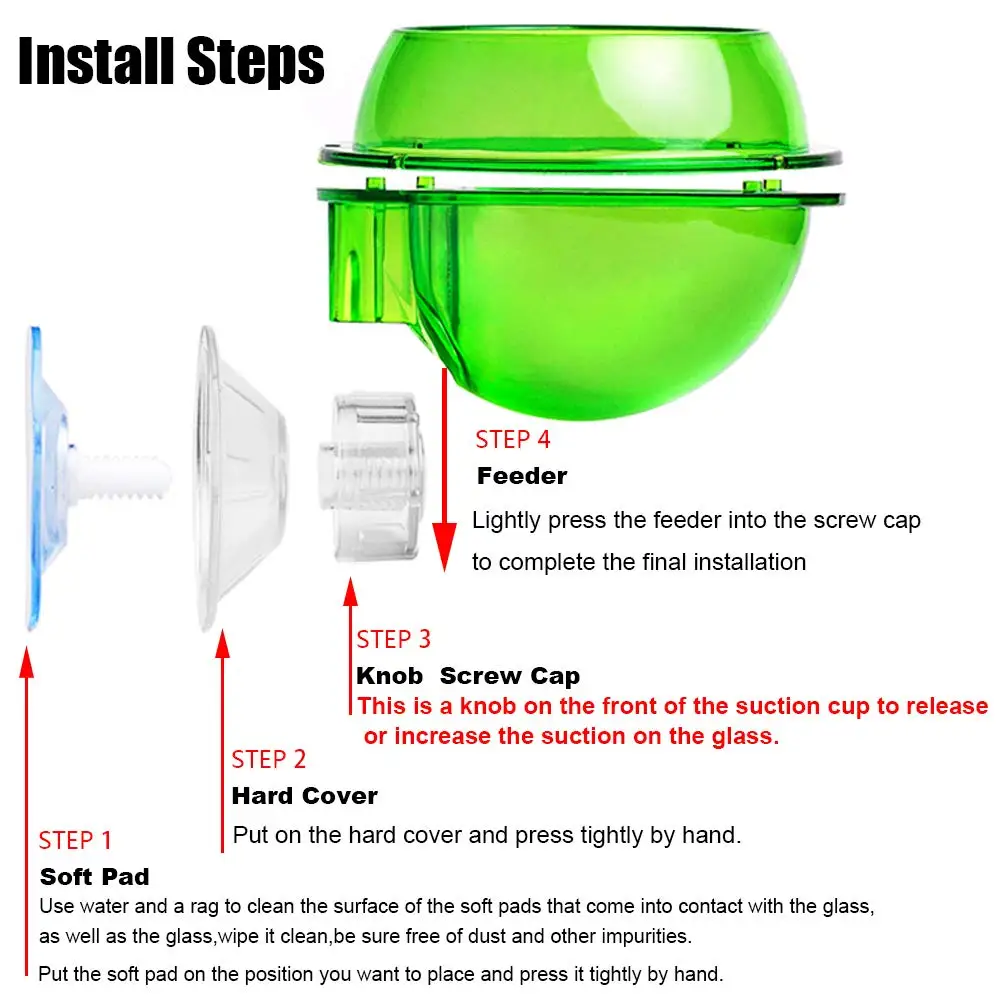 Install Steps

STEP 4
Feeder
Lightly press the feeder into the screw cap to complete the final installation

STEP 3
Knob Screw Cap
This is a knob on the front of the suction cup to release or increase the suction on the glass.

STEP 2
Hard Cover
Put on the hard cover and press tightly by hand.

STEP 1
Soft Pad
Use water and a rag to clean the surface of the soft pads that come into contact with the glass, as well as the glass,wipe it clean,be sure free of dust and other impurities.

Put the soft pad on the position you want to place and press it tightly by hand.