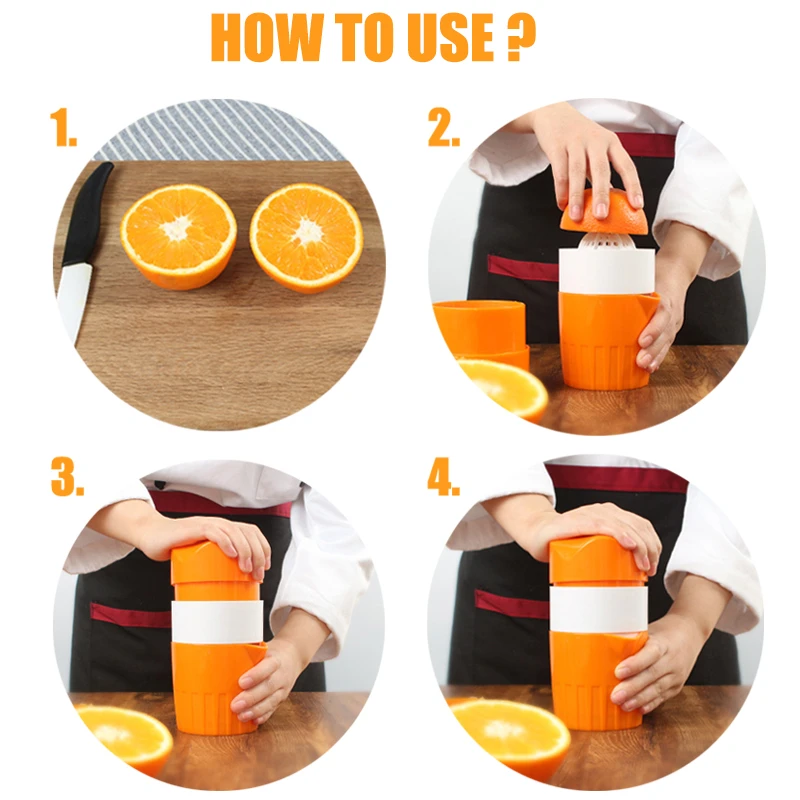 HOW TO USE ?

1.

2.

3.

4.