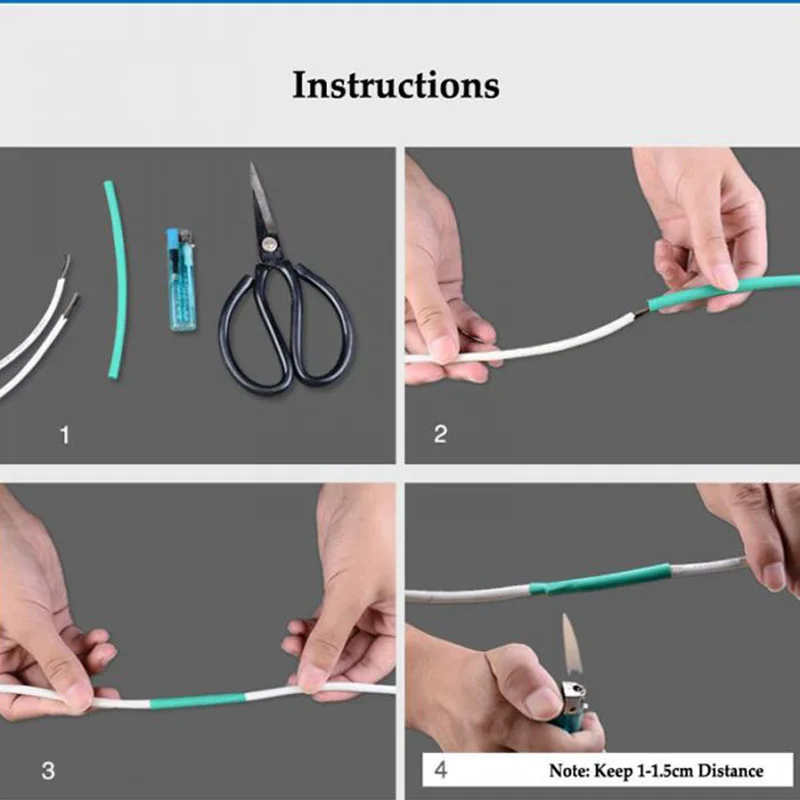 Instructions

1

2

3

4

Note: Keep 1-1.5cm Distance