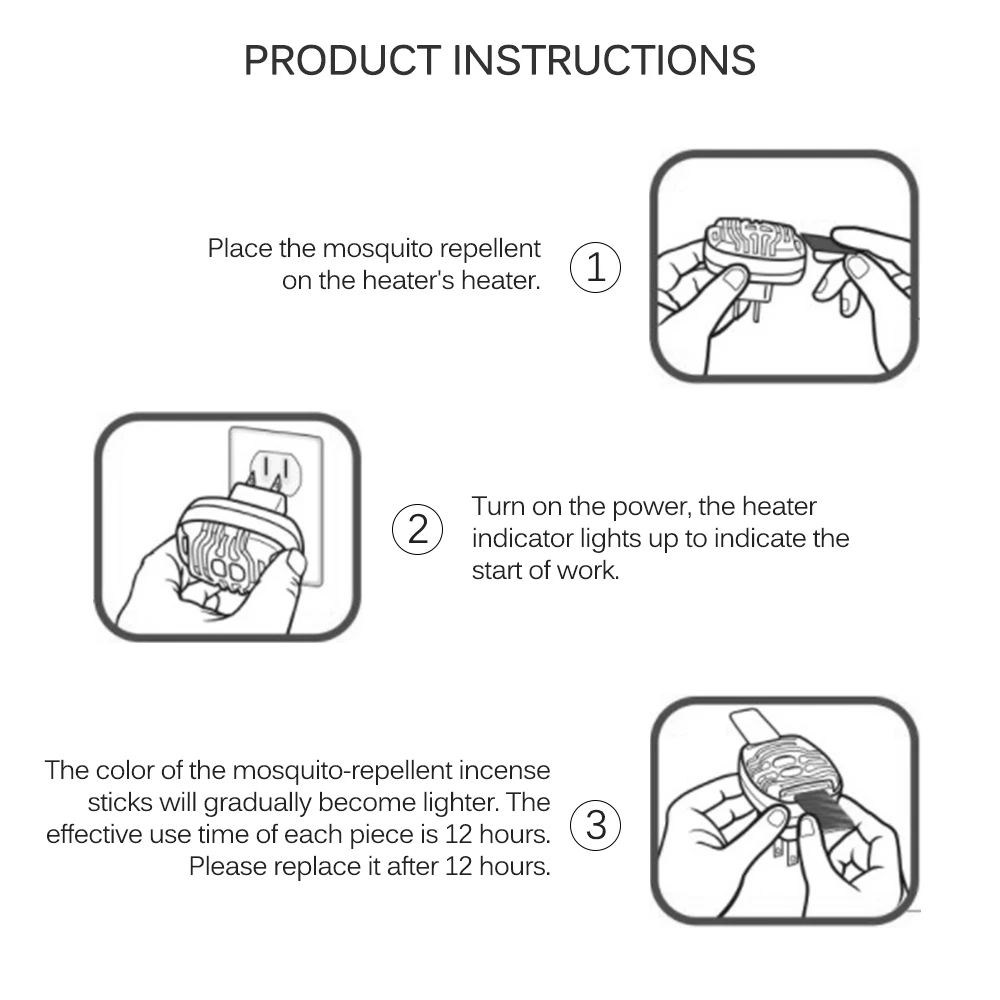 PRODUCT INSTRUCTIONS

Place the mosquito repellent on the heater's heater.

1

2

Turn on the power, the heater indicator lights up to indicate the start of work.

The color of the mosquito-repellent incense sticks will gradually become lighter. The effective use time of each piece is 12 hours. Please replace it after 12 hours.

3