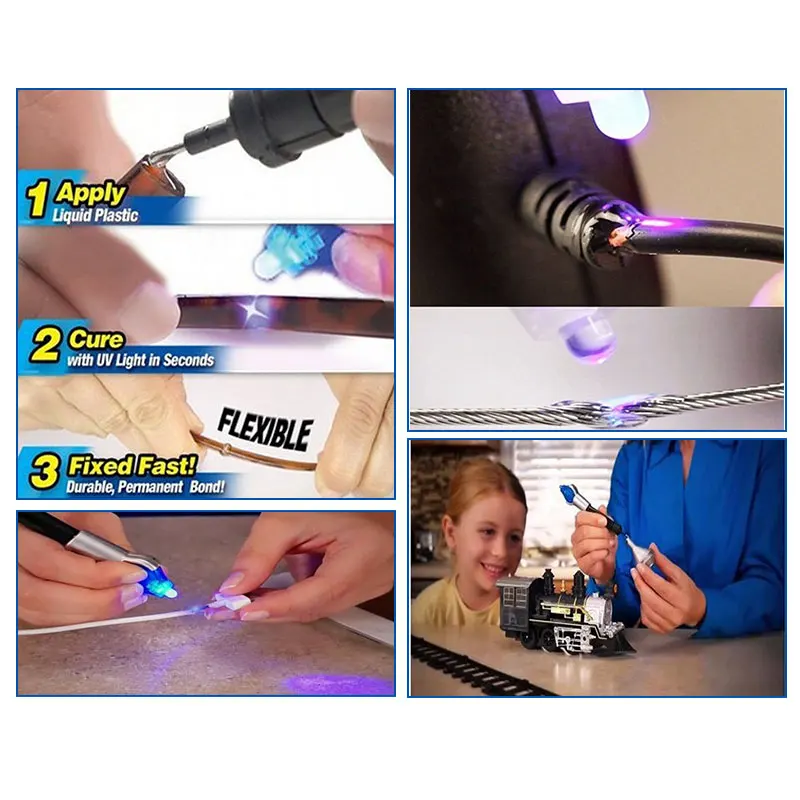 1 Apply
Liquid Plastic

2 Cure
with UV Light in Seconds

FLEXIBLE

3 Fixed Fast!
Durable, Permanent Bond!