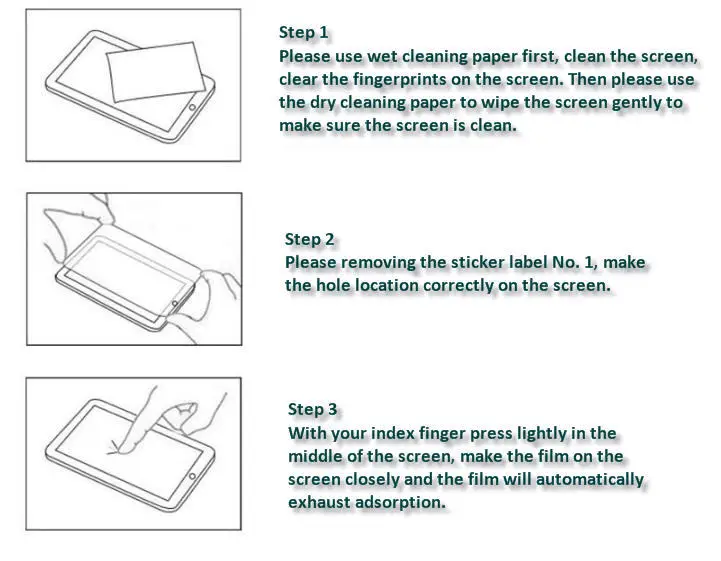 Step 1
Please use wet cleaning paper first, clean the screen, clear the fingerprints on the screen. Then please use the dry cleaning paper to wipe the screen gently to make sure the screen is clean.

Step 2
Please removing the sticker label No. 1, make the hole location correctly on the screen.

Step 3
With your index finger press lightly in the middle of the screen, make the film on the screen closely and the film will automatically exhaust adsorption.