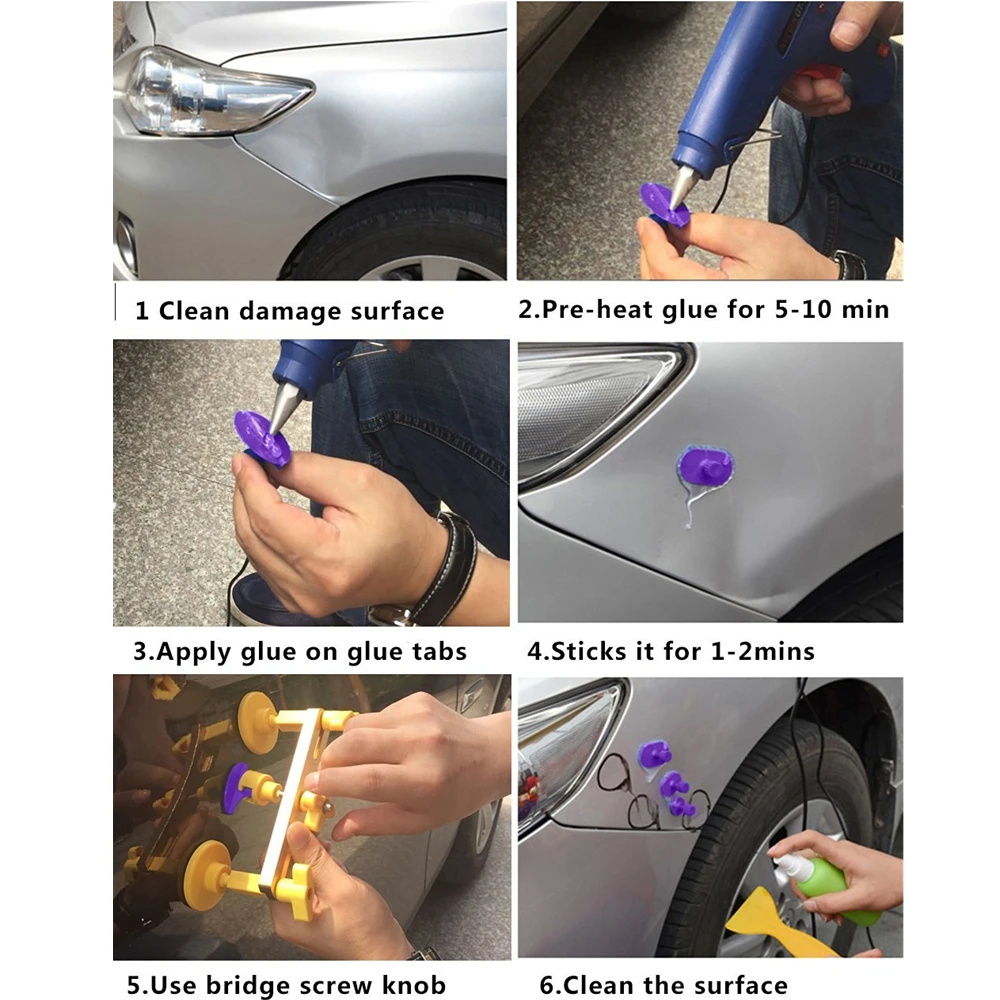 1 Clean damage surface

2.Pre-heat glue for 5-10 min

3.Apply glue on glue tabs

4.Sticks it for 1-2mins

5.Use bridge screw knob

6.Clean the surface