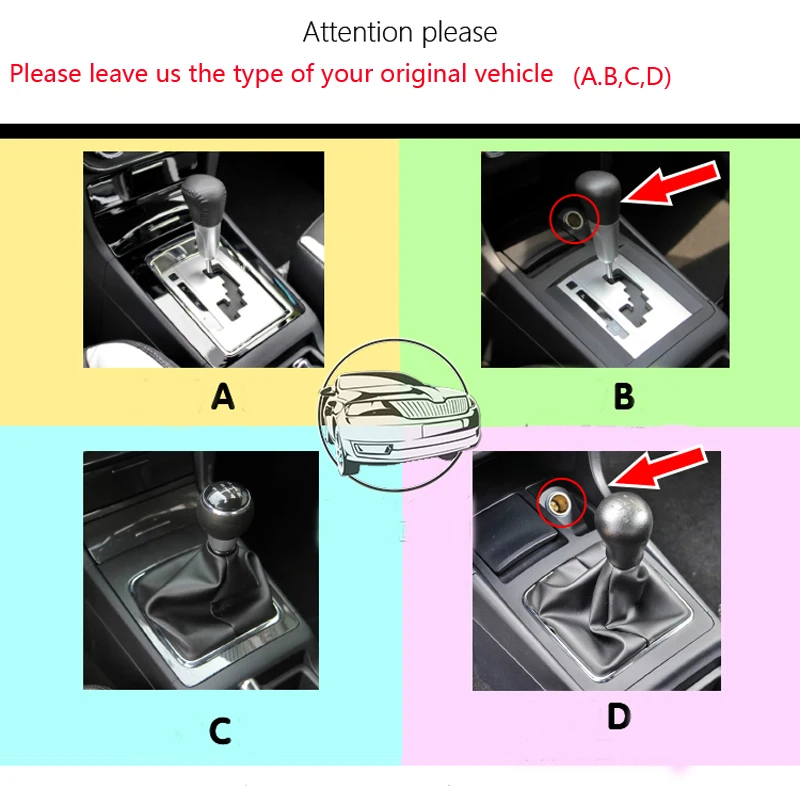 Attention please

Please leave us the type of your original vehicle (A.B,C,D)

A

B

C

D