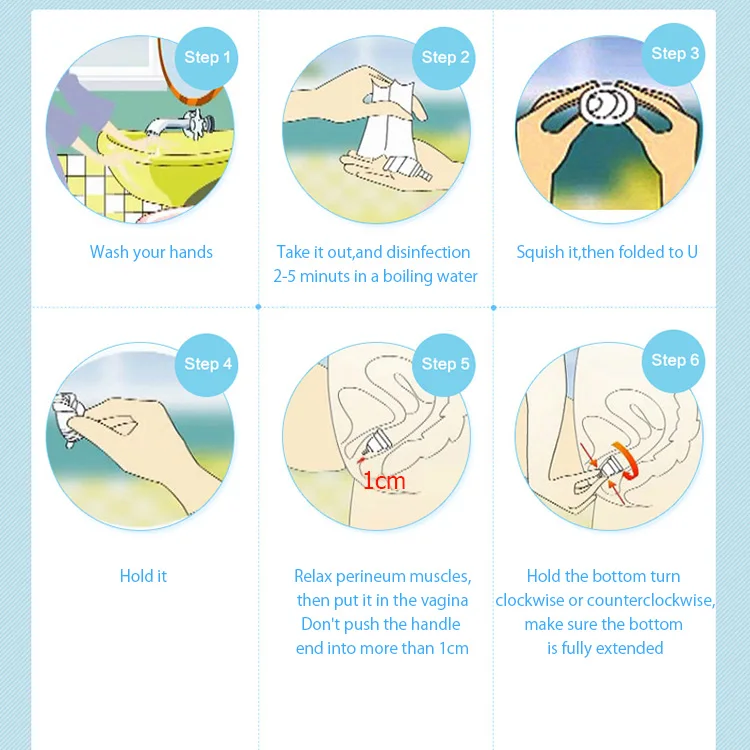 Step 1

Wash your hands

Step 2

Take it out,and disinfection 2-5 minuts in a boiling water

Step 3

Squish it,then folded to U

Step 4

Hold it

Step 5

1cm

Relax perineum muscles, then put it in the vagina Don't push the handle end into more than 1cm

Step 6

Hold the bottom turn clockwise or counterclockwise, make sure the bottom is fully extended