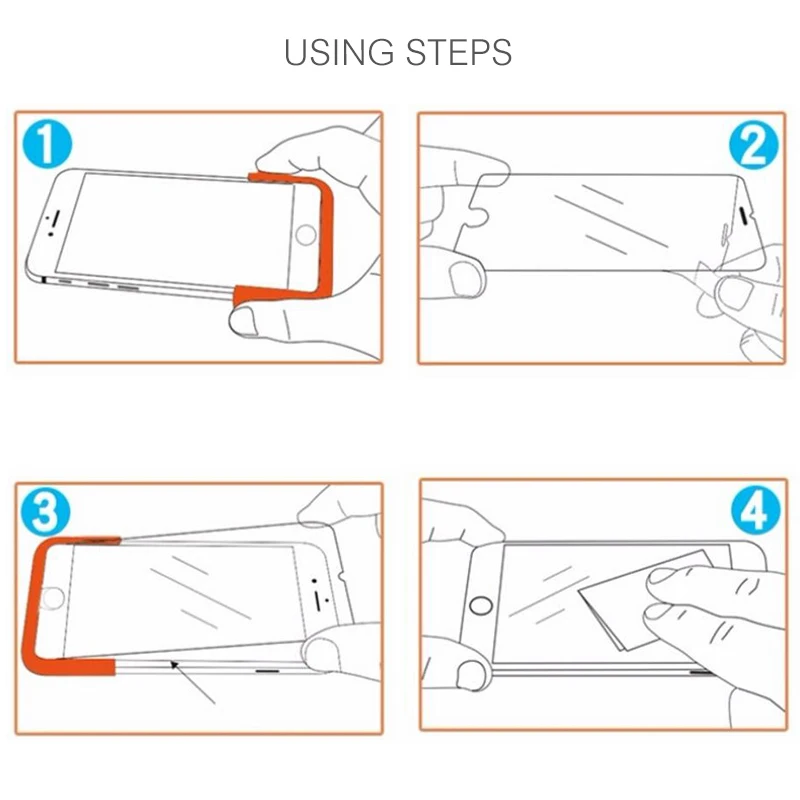 USING STEPS

1

2

3

4