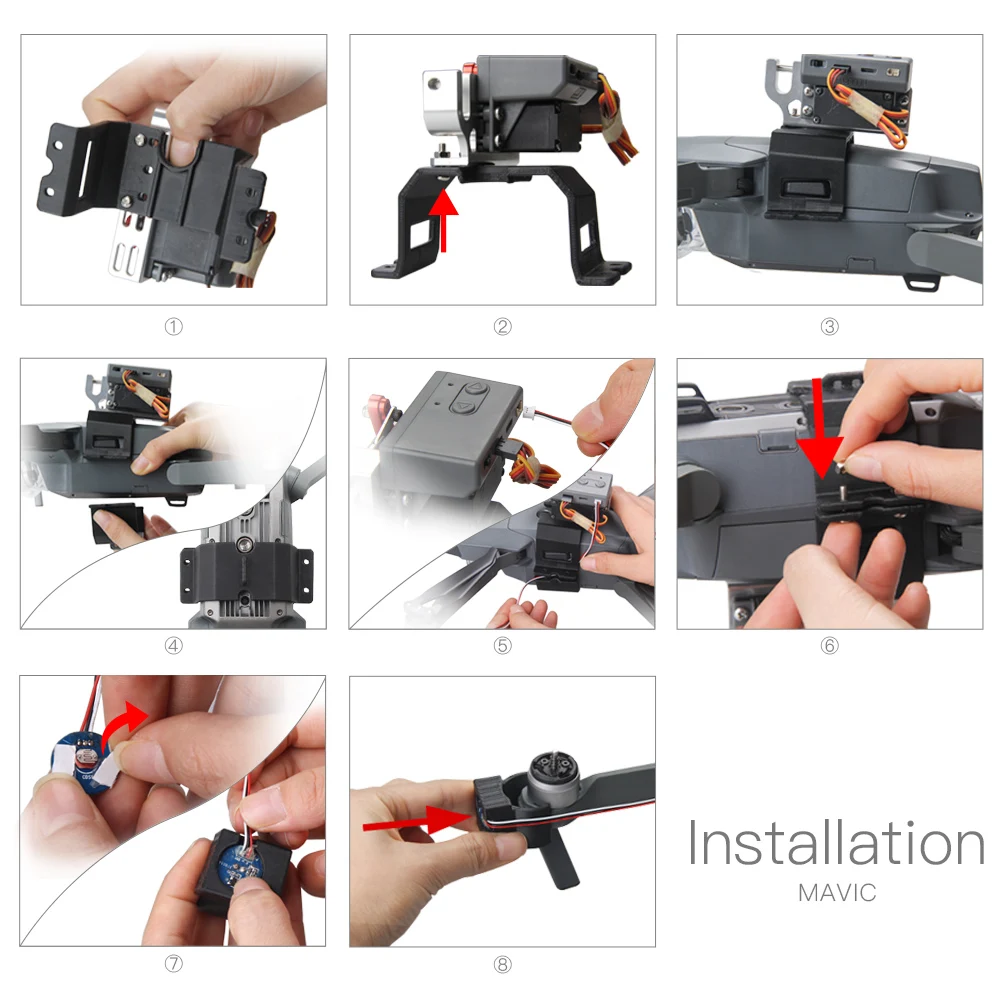 ①

②

③

④

⑤

⑥

⑦

⑧

Installation
MAVIC