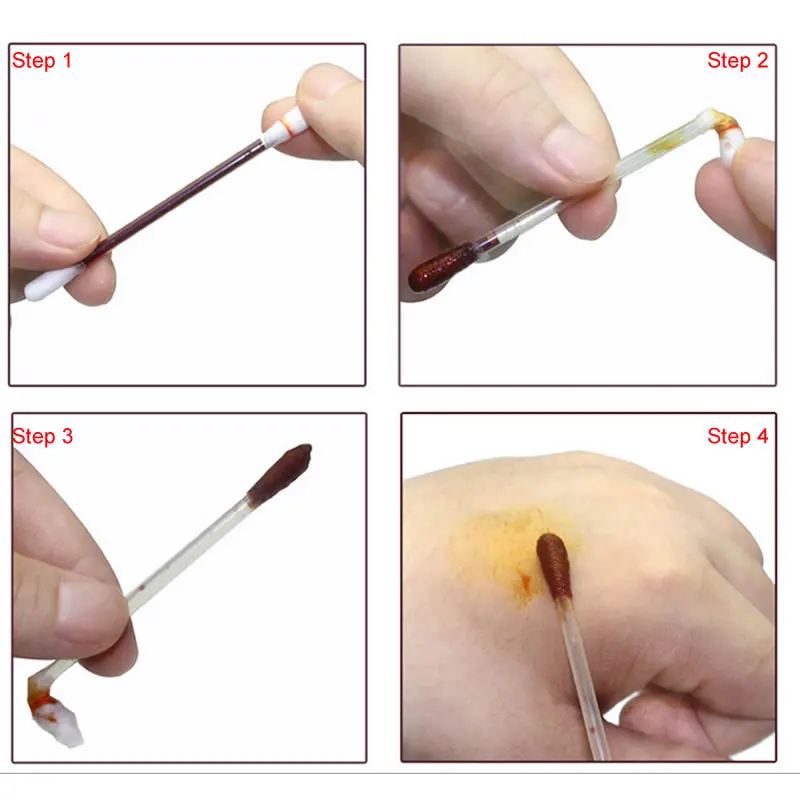 Step 1

Step 2

Step 3

Step 4