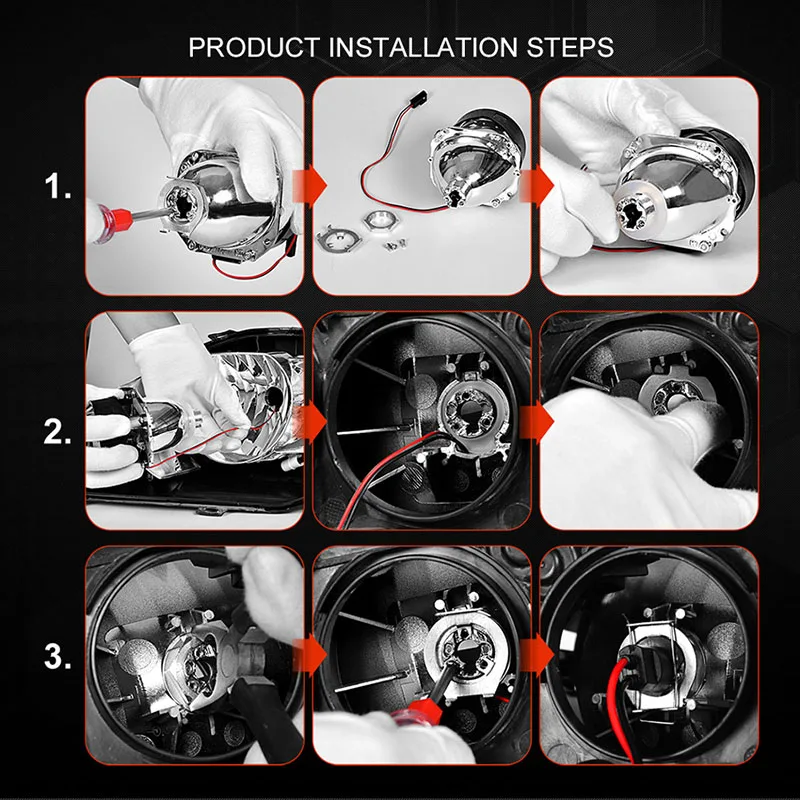 PRODUCT INSTALLATION STEPS

1.

2.

3.