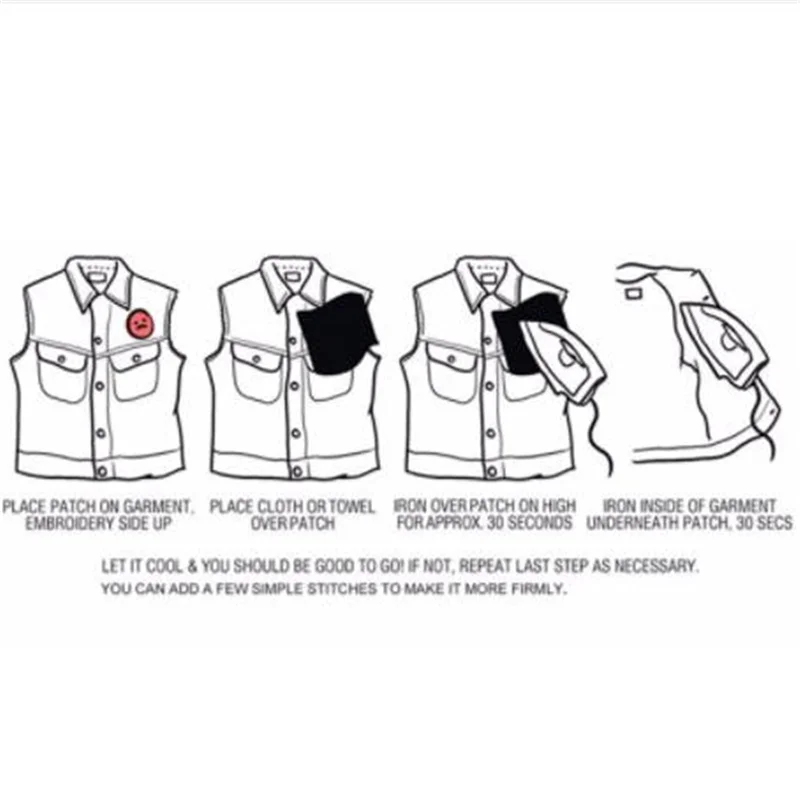 PLACE PATCH ON GARMENT, EMBROIDERY SIDE UP

PLACE CLOTH OR TOWEL OVER PATCH

IRON OVER PATCH ON HIGH FOR APPROX. 30 SECONDS

IRON INSIDE OF GARMENT UNDERNEATH PATCH, 30 SECS

LET IT COOL & YOU SHOULD BE GOOD TO GO! IF NOT, REPEAT LAST STEP AS NECESSARY.
YOU CAN ADD A FEW SIMPLE STITCHES TO MAKE IT MORE FIRMLY.