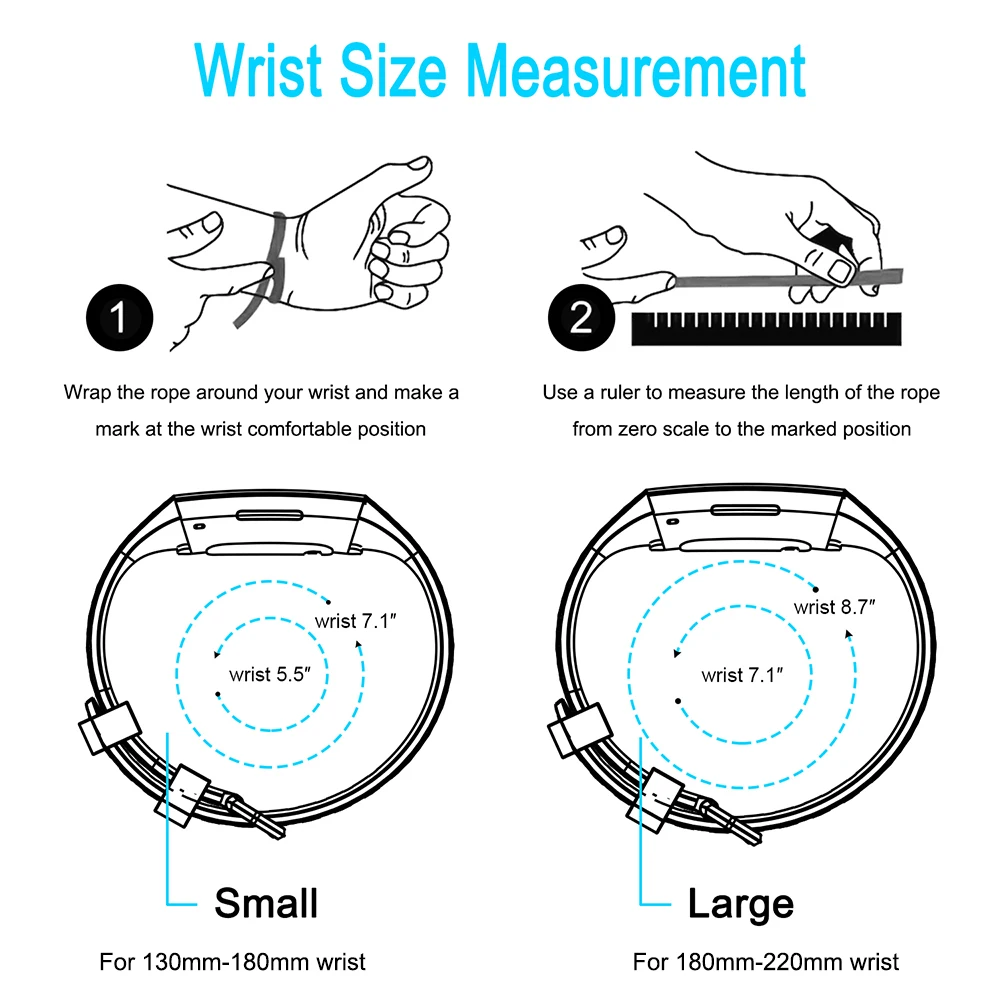 Wrist Size Measurement

1

Wrap the rope around your wrist and make a mark at the wrist comfortable position

2

Use a ruler to measure the length of the rope from zero scale to the marked position

wrist 7.1″

wrist 5.5″

Small

For 130mm-180mm wrist

wrist 8.7″

wrist 7.1″

Large

For 180mm-220mm wrist