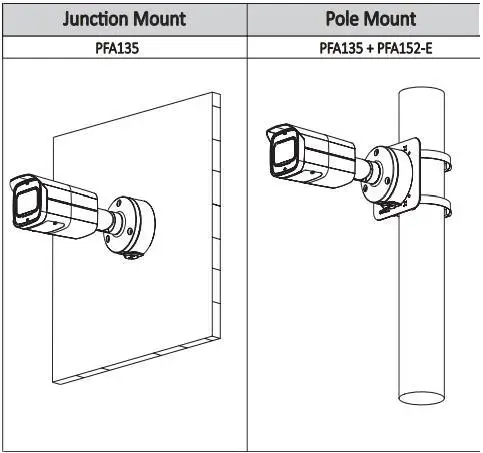 | Junction Mount | Pole Mount |
|---|---|
| PFA135 | PFA135 + PFA152-E |