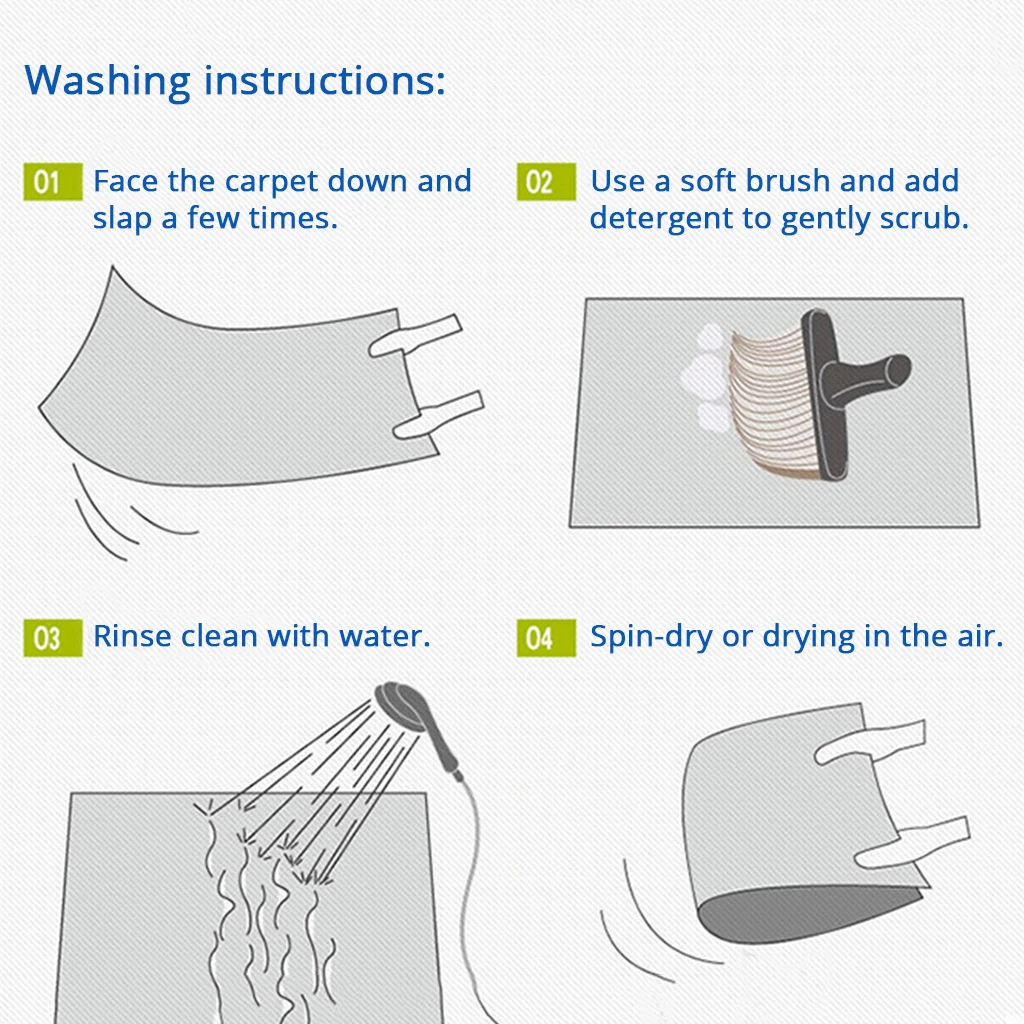 Washing instructions:

01 Face the carpet down and slap a few times.

02 Use a soft brush and add detergent to gently scrub.

03 Rinse clean with water.

04 Spin-dry or drying in the air.