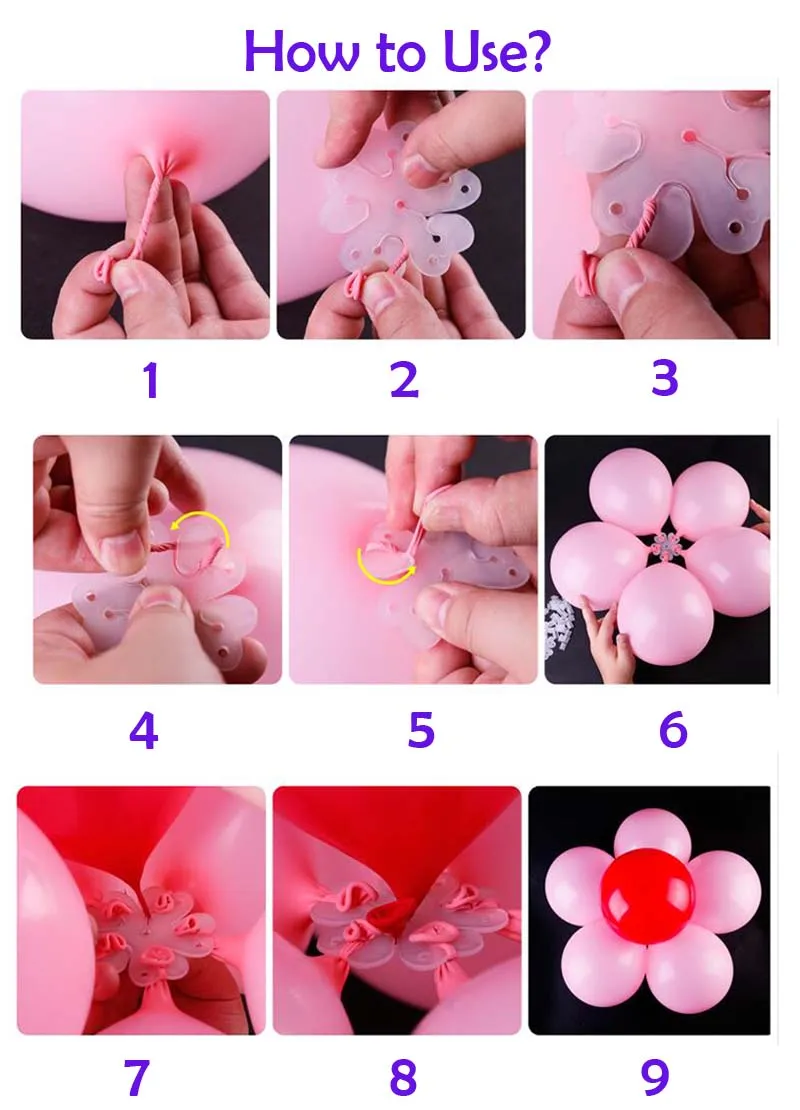 How to Use?

1

2

3

4

5

6

7

8

9