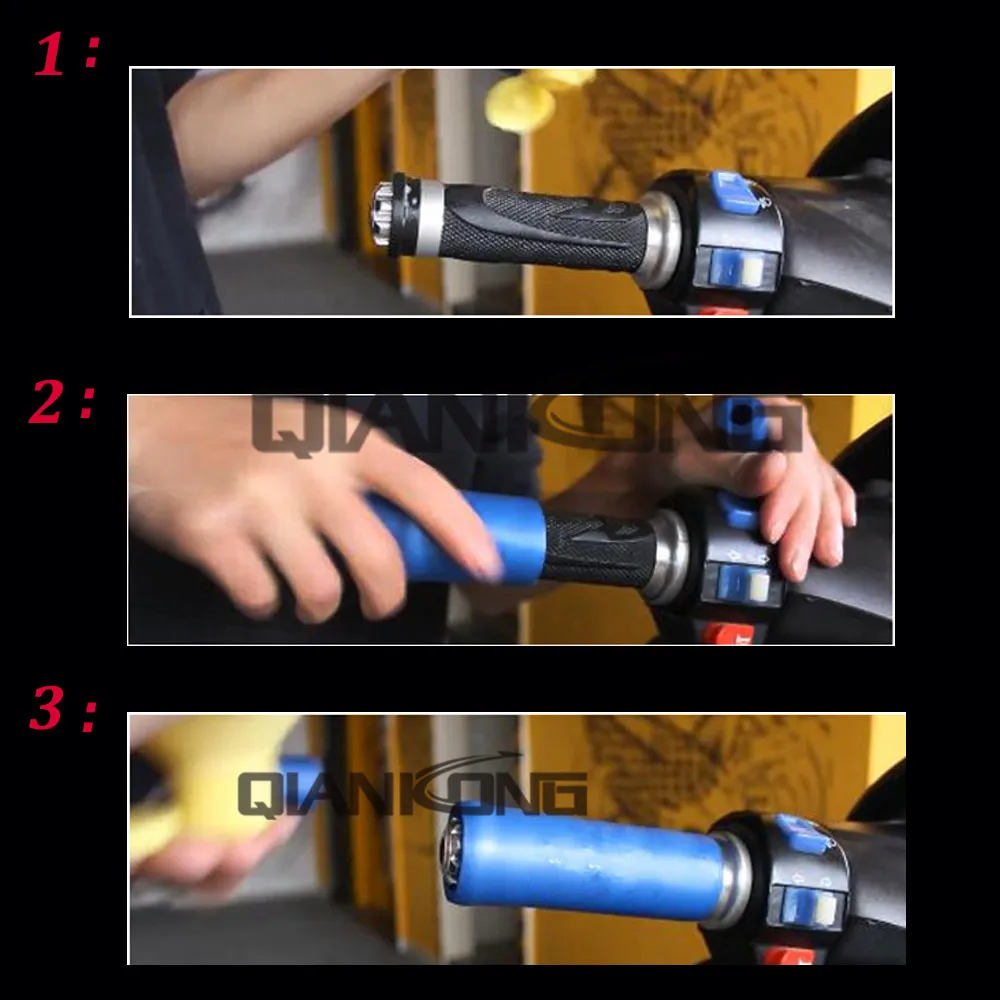 1 :

2 :

QIANKONG

3 :

QIANKONG