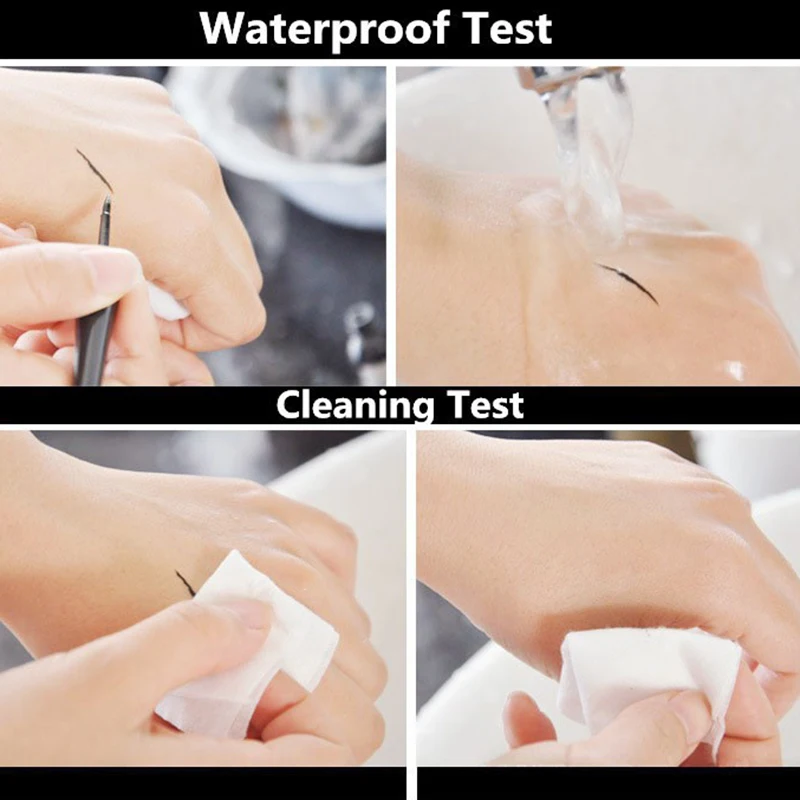 Waterproof Test

Cleaning Test