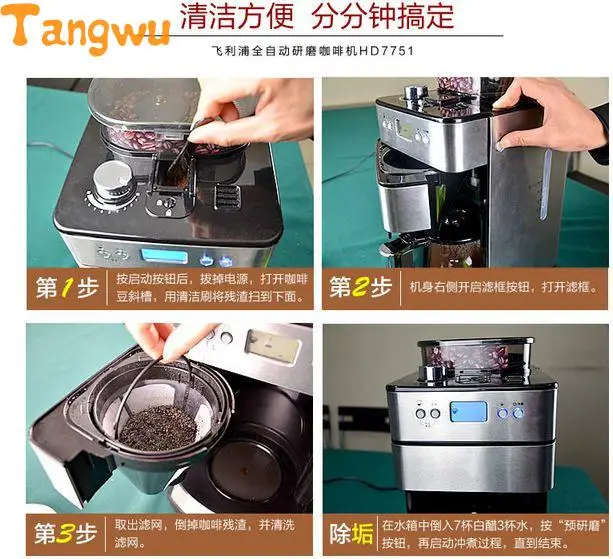 Tangwu

清洁方便 分分钟搞定

飞利浦全自动研磨咖啡机HD7751

第1步 按启动按钮后，拔掉电源，打开咖啡豆斜槽，用清洁刷将残渣扫到下面。

第2步 机身右侧开启滤框按钮，打开滤框。

第3步 取出滤网，倒掉咖啡残渣，并清洗滤网。

除垢 在水箱中倒入7杯白醋3杯水，按“预研磨”按钮，再启动冲煮过程，直到结束。