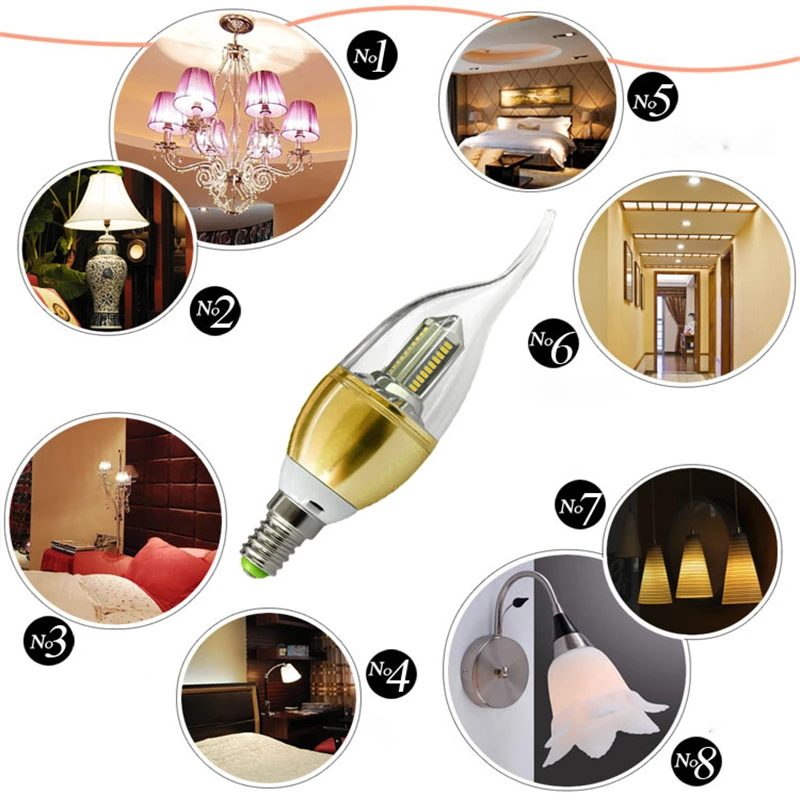 No1
No5
No2
No6
No3
No7
No4
No8