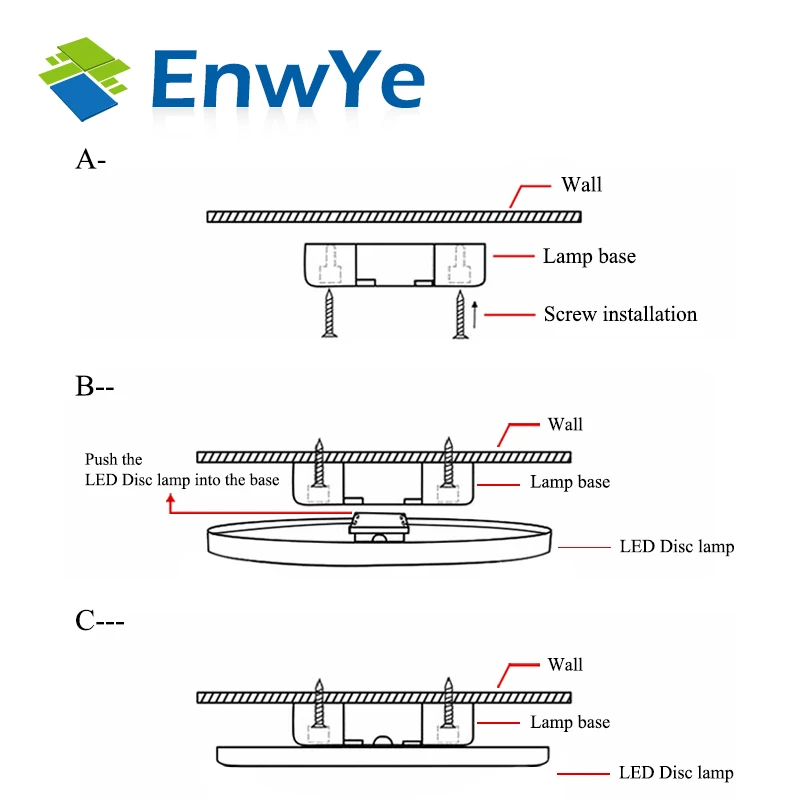 EnwYe

A-

Wall

Lamp base

Screw installation

B--

Wall

Push the LED Disc lamp into the base

Lamp base

LED Disc lamp

C---

Wall

Lamp base

LED Disc lamp