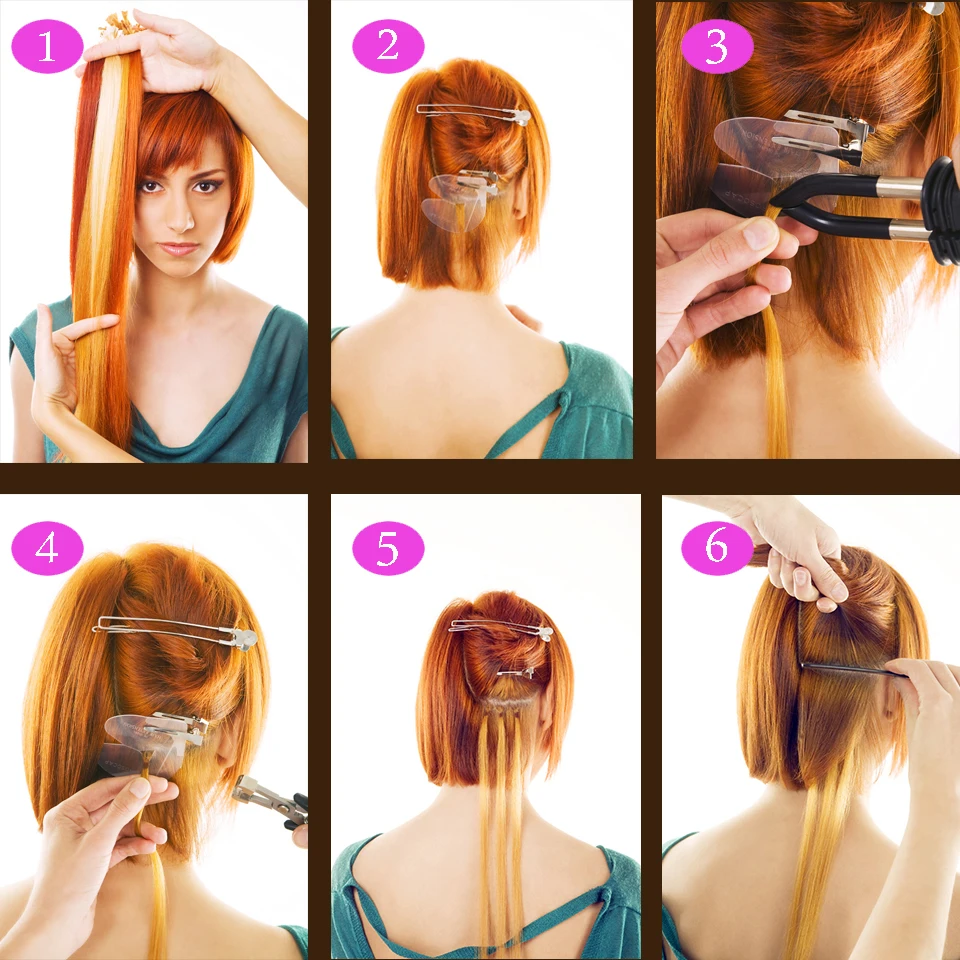 1
2
3
4
5
6