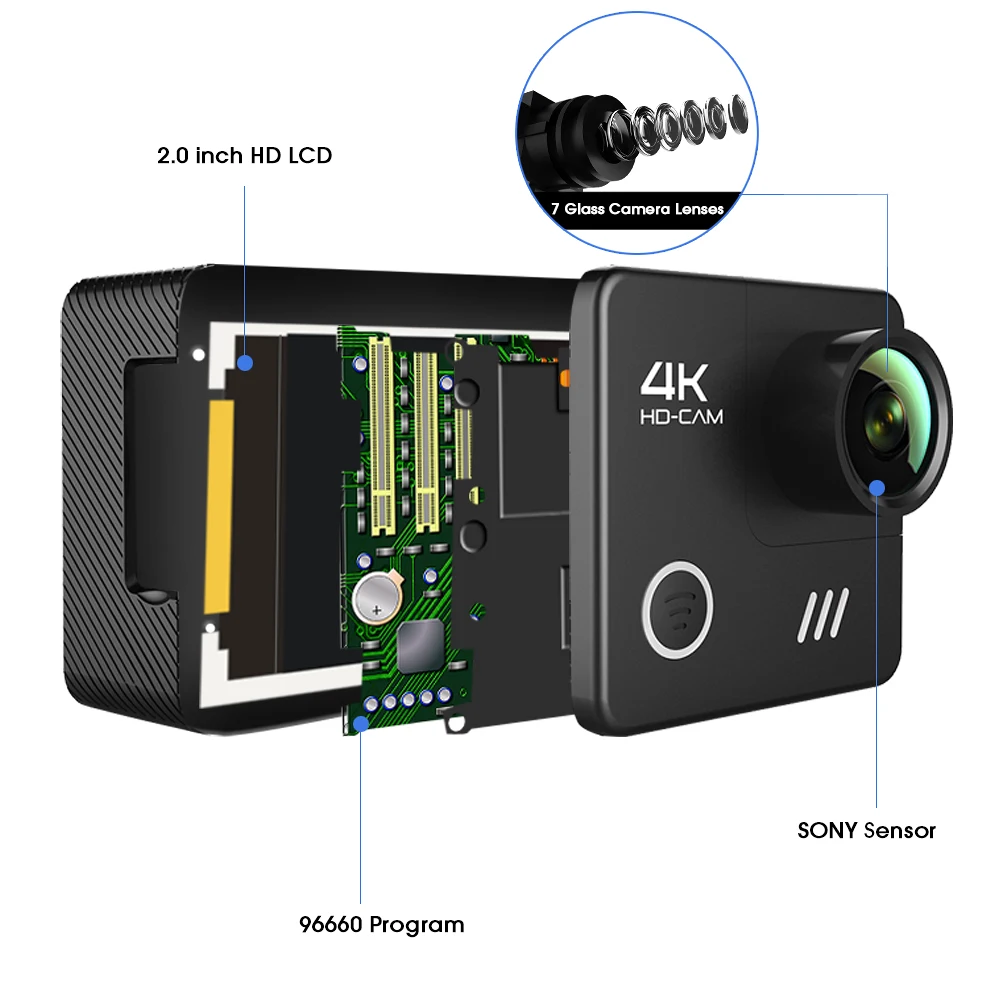 2.0 inch HD LCD

7 Glass Camera Lenses

4K
HD-CAM

SONY Sensor

96660 Program