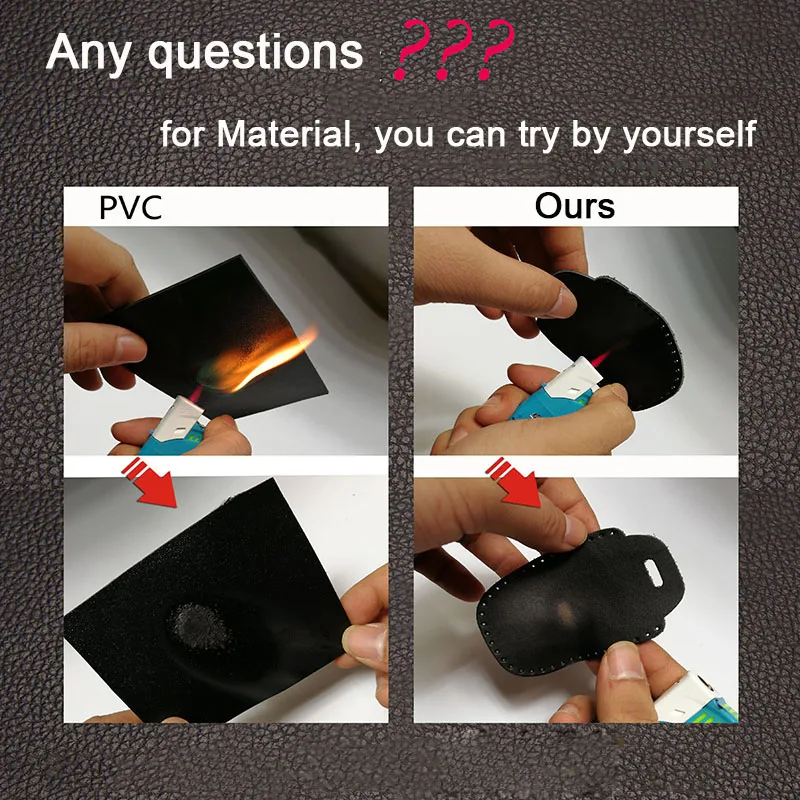 Any questions ???

for Material, you can try by yourself

PVC

Ours