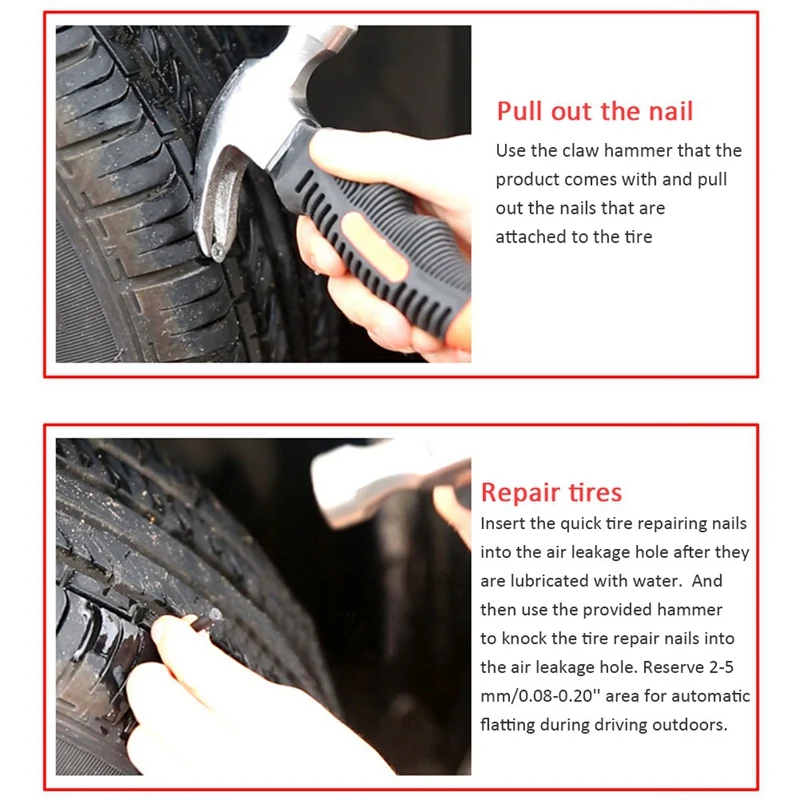 Pull out the nail

Use the claw hammer that the product comes with and pull out the nails that are attached to the tire

Repair tires

Insert the quick tire repairing nails into the air leakage hole after they are lubricated with water. And then use the provided hammer to knock the tire repair nails into the air leakage hole. Reserve 2-5 mm/0.08-0.20'' area for automatic flatting during driving outdoors.