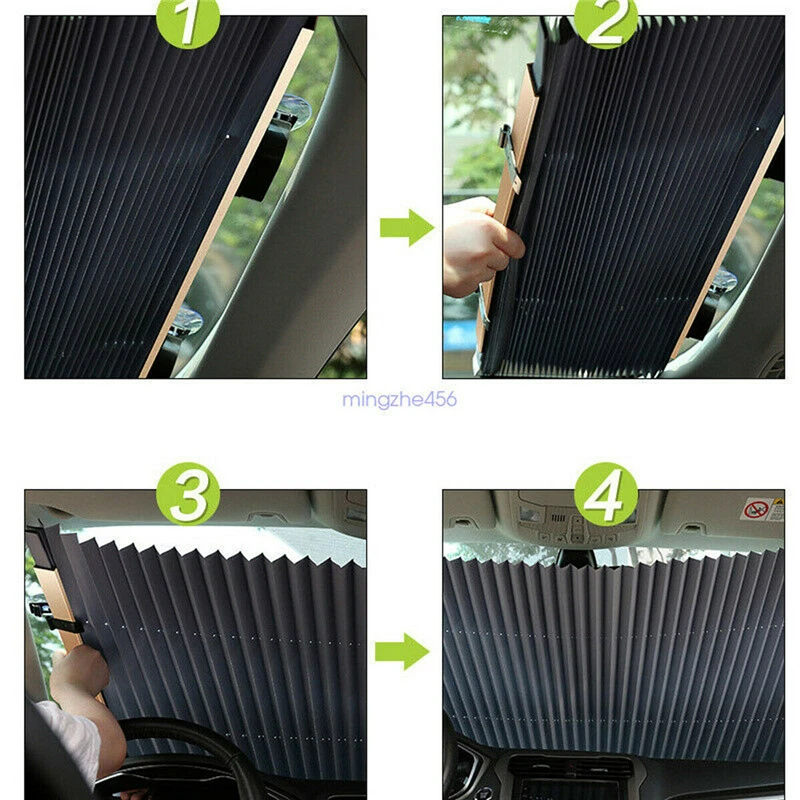 1
2
mingzhe456
3
4