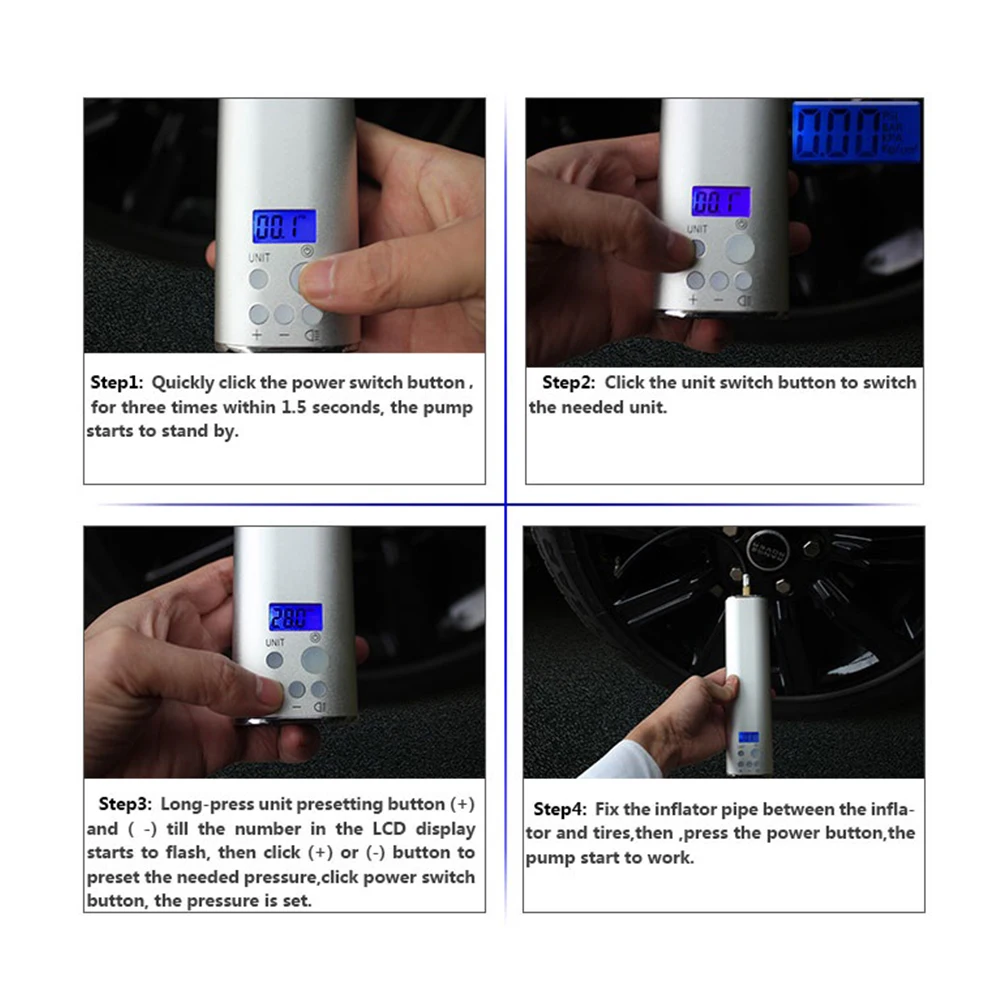 00.1
UNIT
+ −

Step1: Quickly click the power switch button , for three times within 1.5 seconds, the pump starts to stand by.

0.00
00.1
UNIT
+ −

Step2: Click the unit switch button to switch the needed unit.

28.0
UNIT
−

Step3: Long-press unit presetting button (+) and ( -) till the number in the LCD display starts to flash, then click (+) or (-) button to preset the needed pressure,click power switch button, the pressure is set.

Step4: Fix the inflator pipe between the inflator and tires,then ,press the power button,the pump start to work.