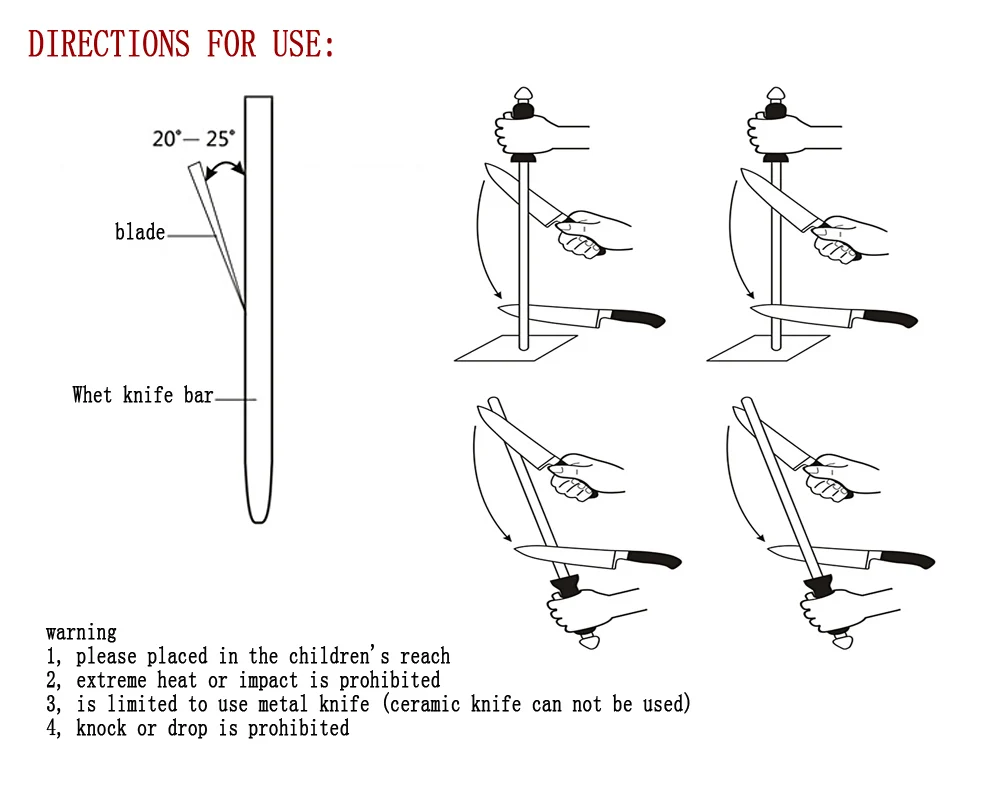 DIRECTIONS FOR USE:

20°— 25°

blade

Whet knife bar

warning
1, please placed in the children's reach
2, extreme heat or impact is prohibited
3, is limited to use metal knife (ceramic knife can not be used)
4, knock or drop is prohibited