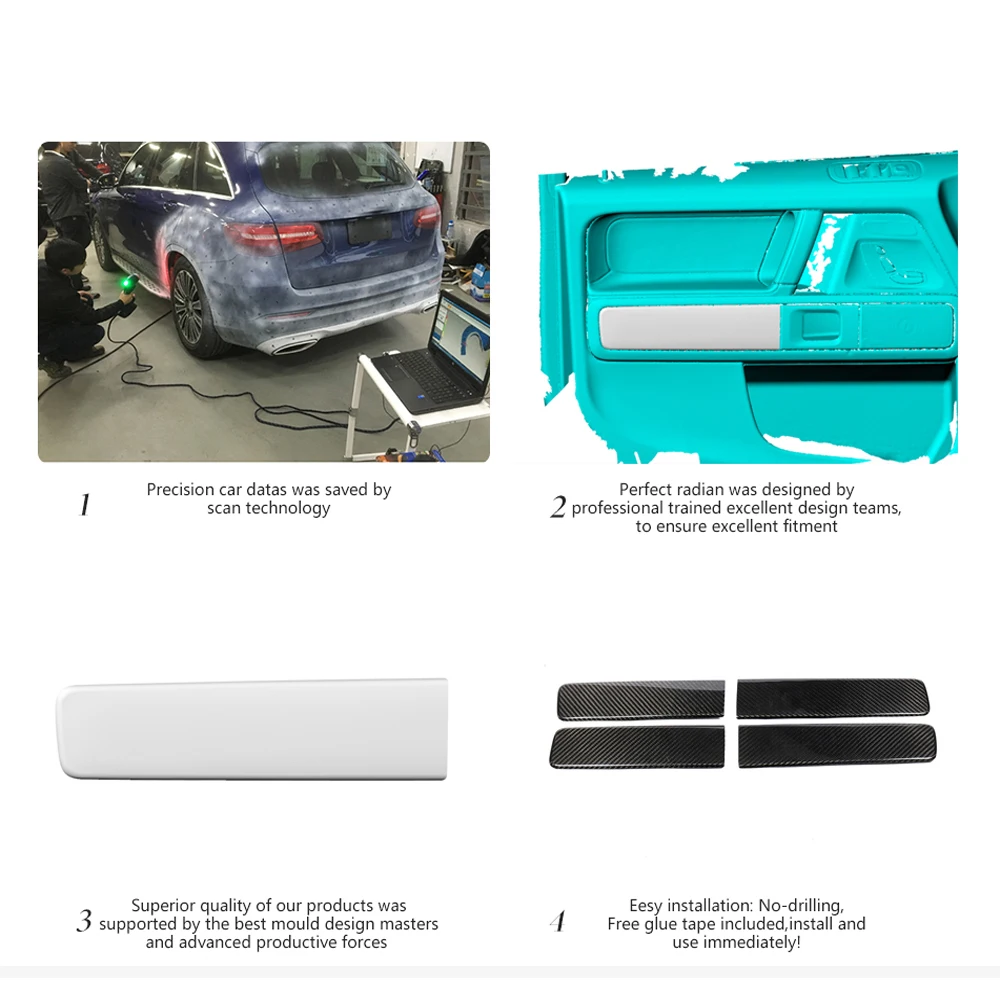 1 Precision car datas was saved by scan technology

2 Perfect radian was designed by professional trained excellent design teams, to ensure excellent fitment

3 Superior quality of our products was supported by the best mould design masters and advanced productive forces

4 Eesy installation: No-drilling, Free glue tape included,install and use immediately!