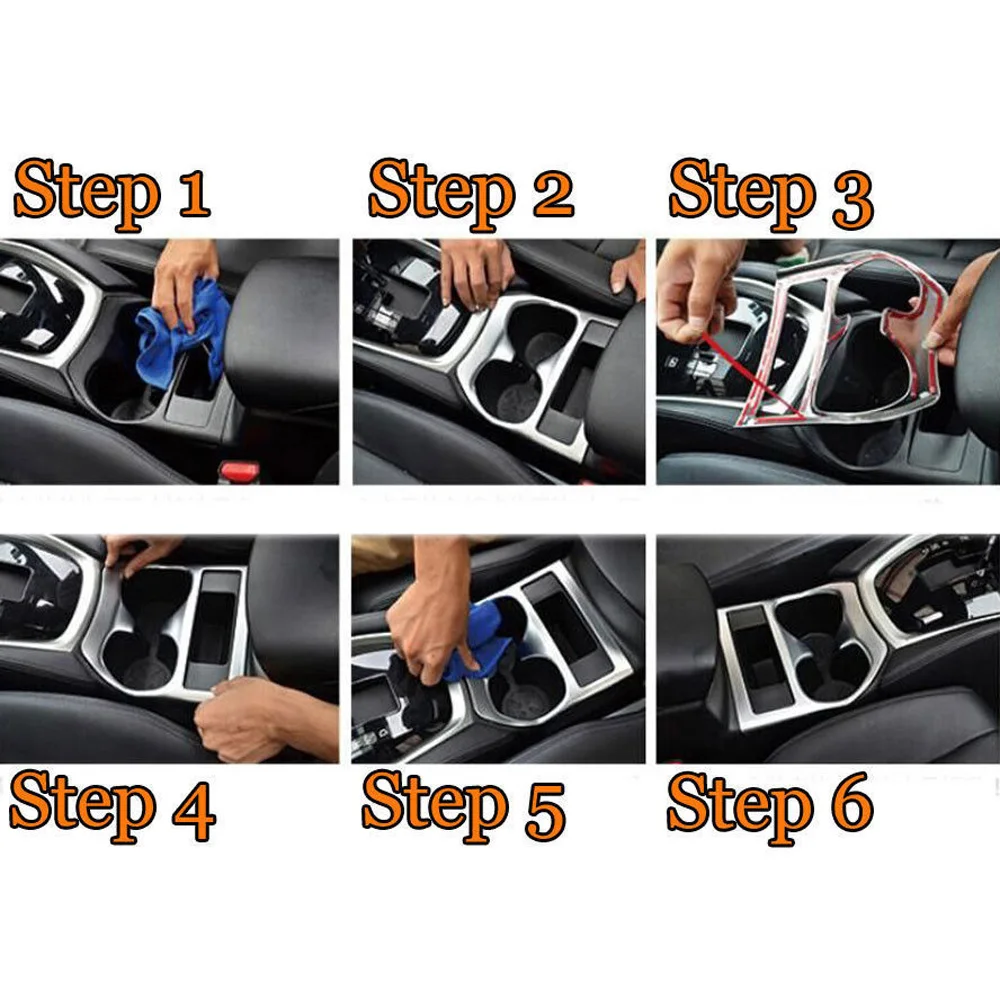 Step 1

Step 2

Step 3

Step 4

Step 5

Step 6