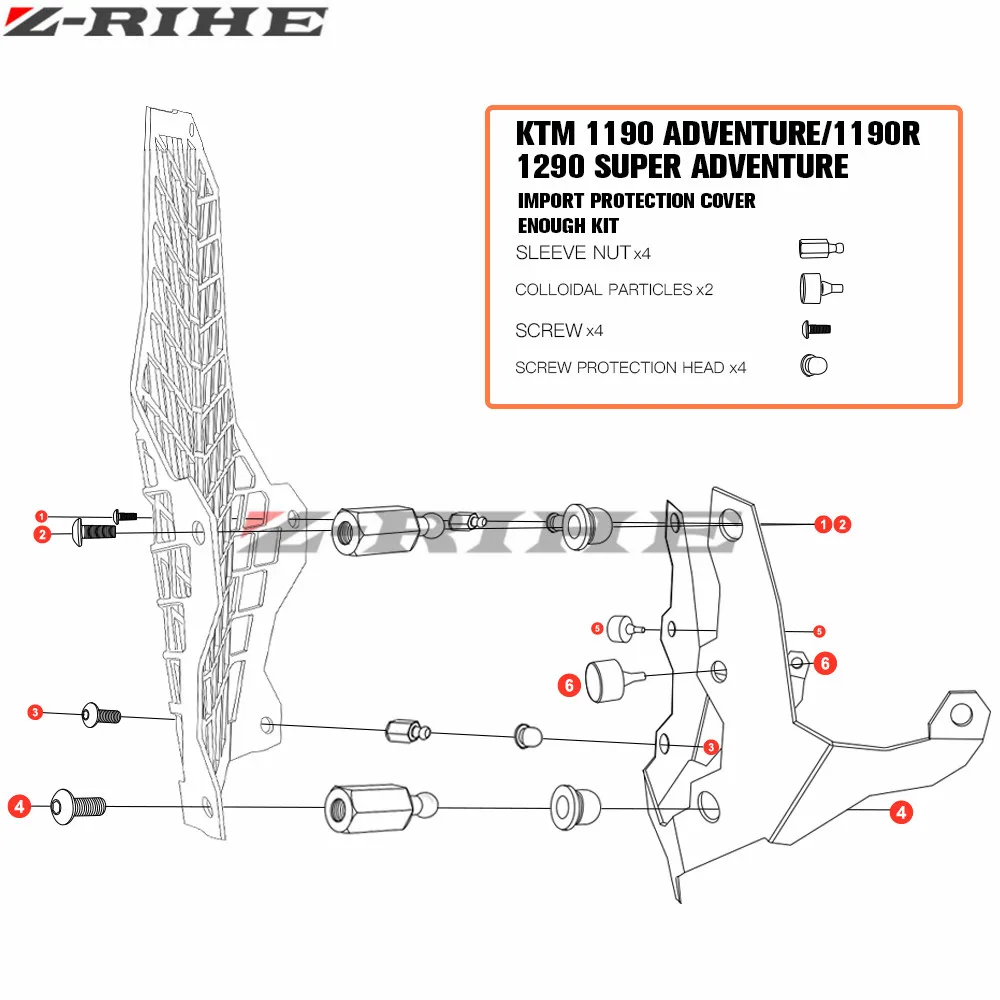 Z-RIHE

KTM 1190 ADVENTURE/1190R
1290 SUPER ADVENTURE
IMPORT PROTECTION COVER
ENOUGH KIT
SLEEVE NUT x4
COLLOIDAL PARTICLES x2
SCREW x4
SCREW PROTECTION HEAD x4

1
2
Z-RIHE
1 2
5
5
6
6
3
3
4
4