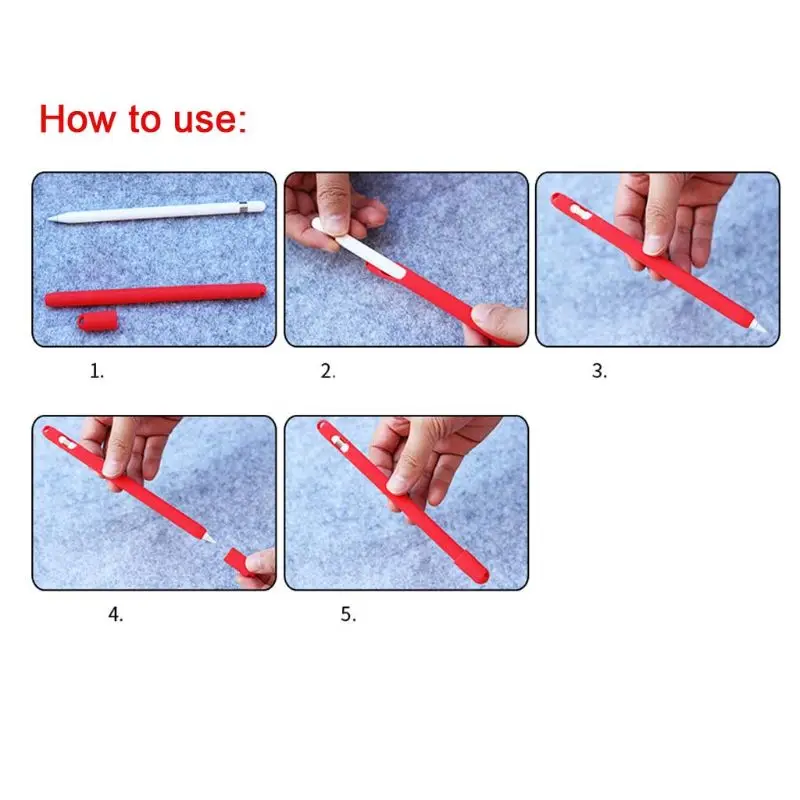 How to use:

1.

2.

3.

4.

5.